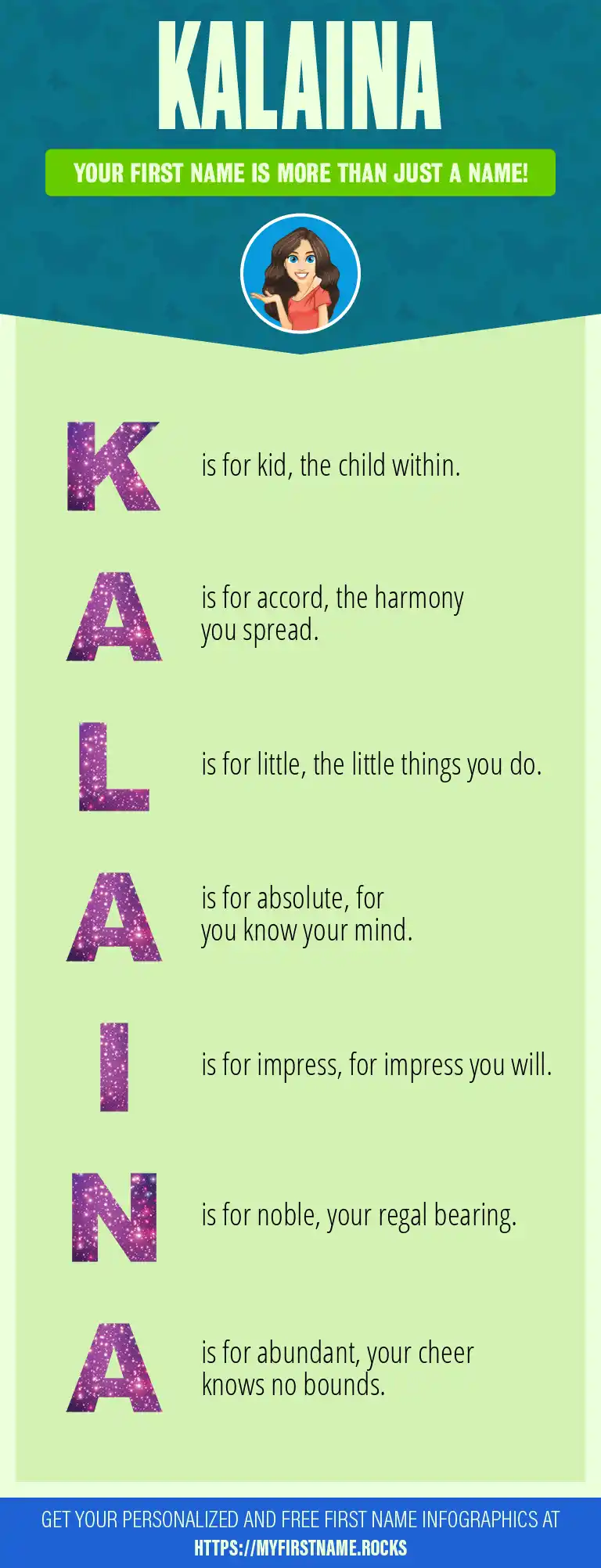 KALAINA

YOUR FIRST NAME IS MORE THAN JUST A NAME!

K is for kid, the child within.

A is for accord, the harmony you spread.

L is for little, the little things you do.

A is for absolute, for you know your mind.

I is for impress, for impress you will.

N is for noble, your regal bearing.

A is for abundant, your cheer knows no bounds.

GET YOUR PERSONALIZED AND FREE FIRST NAME INFOGRAPHICS AT HTTPS://MYFIRSTNAME.ROCKS