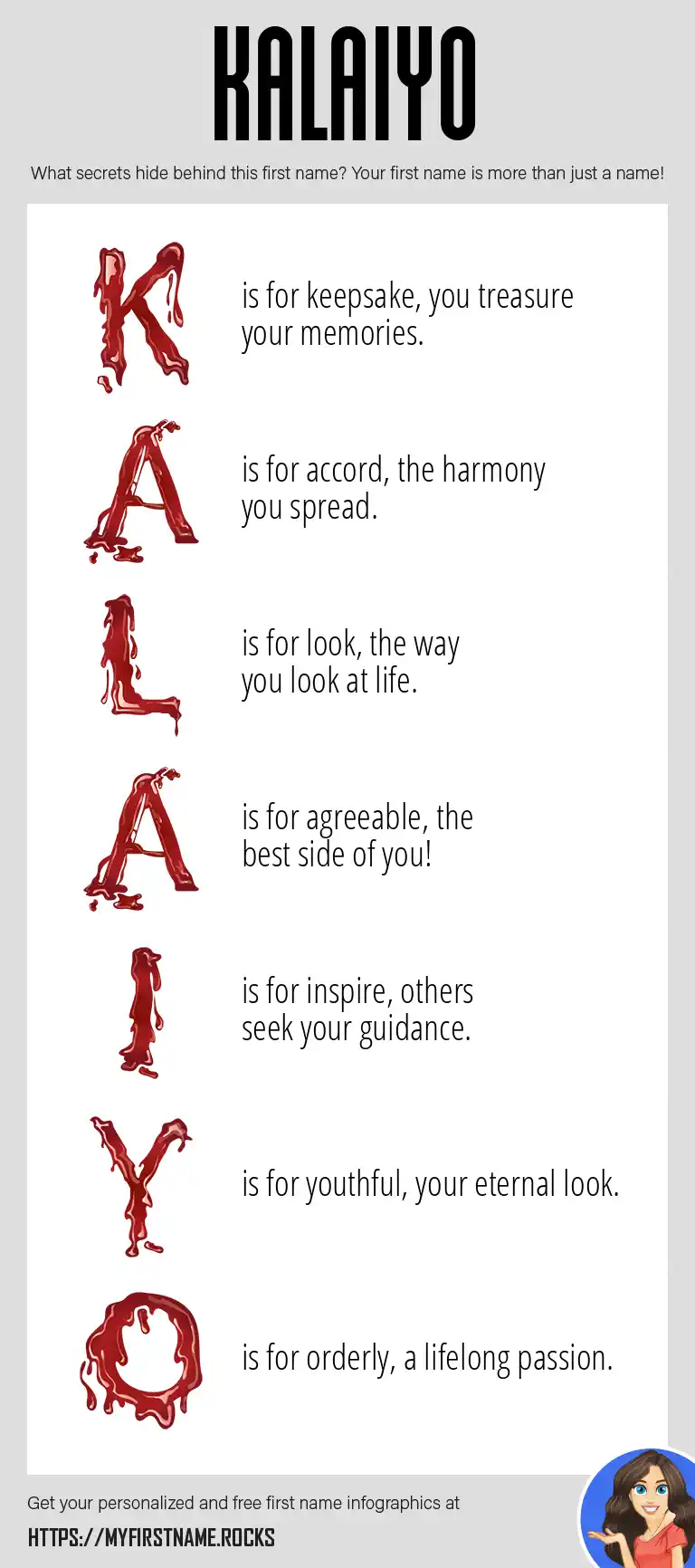 KALAIYO

What secrets hide behind this first name? Your first name is more than just a name!

K is for keepsake, you treasure your memories.

A is for accord, the harmony you spread.

L is for look, the way you look at life.

A is for agreeable, the best side of you!

I is for inspire, others seek your guidance.

Y is for youthful, your eternal look.

O is for orderly, a lifelong passion.

Get your personalized and free first name infographics at

HTTPS://MYFIRSTNAME.ROCKS