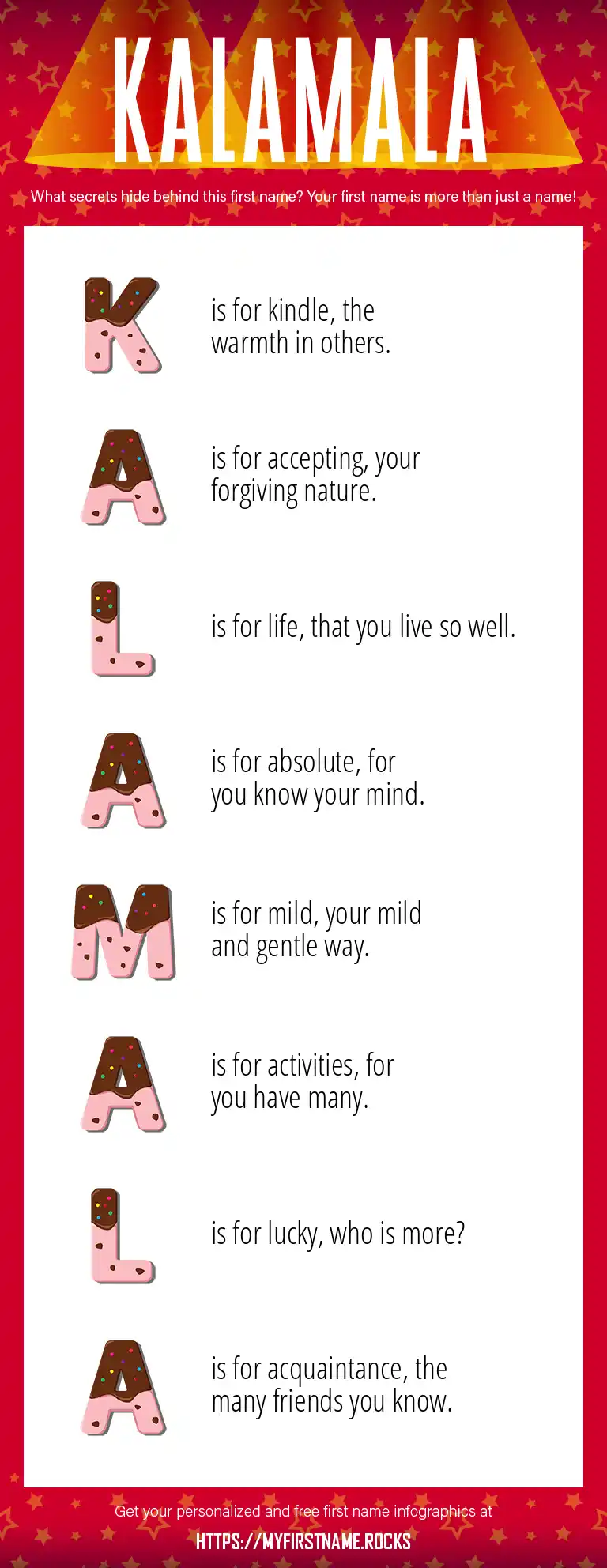 KALAMALA

What secrets hide behind this first name? Your first name is more than just a name!

K is for kindle, the warmth in others.

A is for accepting, your forgiving nature.

L is for life, that you live so well.

A is for absolute, for you know your mind.

M is for mild, your mild and gentle way.

A is for activities, for you have many.

L is for lucky, who is more?

A is for acquaintance, the many friends you know.

Get your personalized and free first name infographics at

HTTPS://MYFIRSTNAME.ROCKS