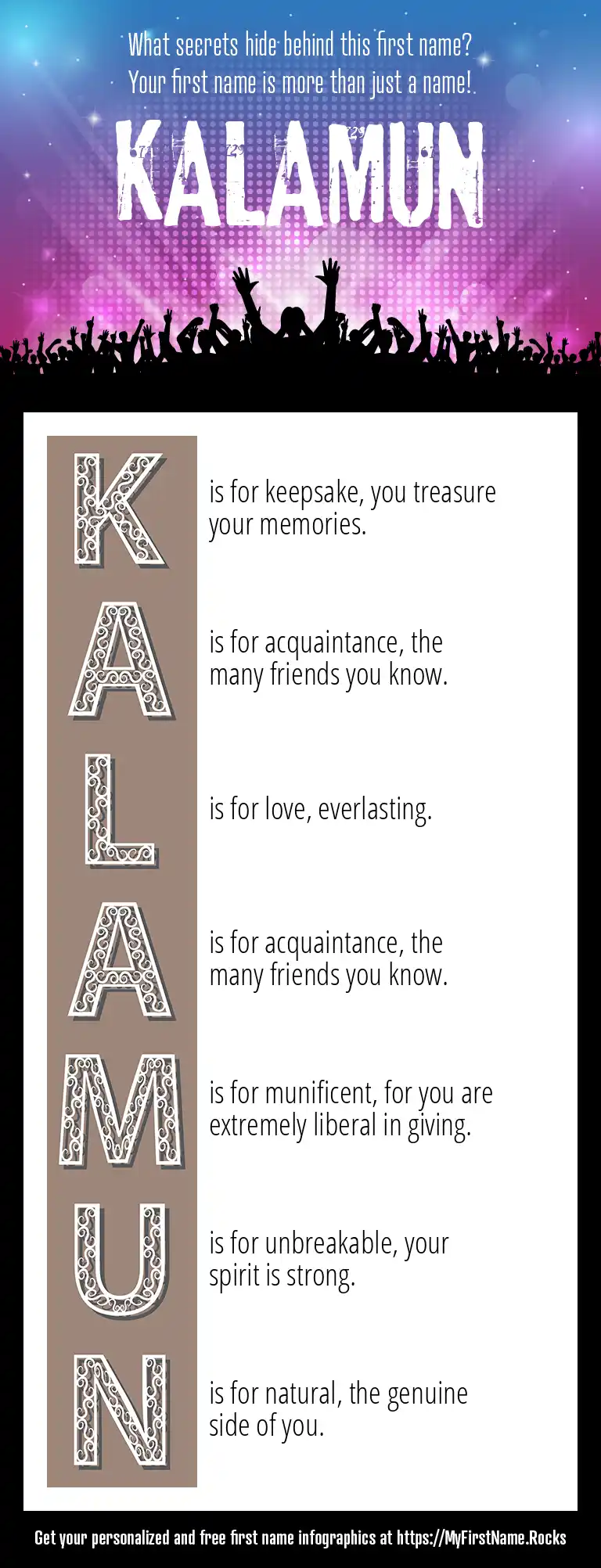 What secrets hide behind this first name?
Your first name is more than just a name!

KALAMUN

K is for keepsake, you treasure your memories.

A is for acquaintance, the many friends you know.

L is for love, everlasting.

A is for acquaintance, the many friends you know.

M is for munificent, for you are extremely liberal in giving.

U is for unbreakable, your spirit is strong.

N is for natural, the genuine side of you.

Get your personalized and free first name infographics at https://MyFirstName.Rocks