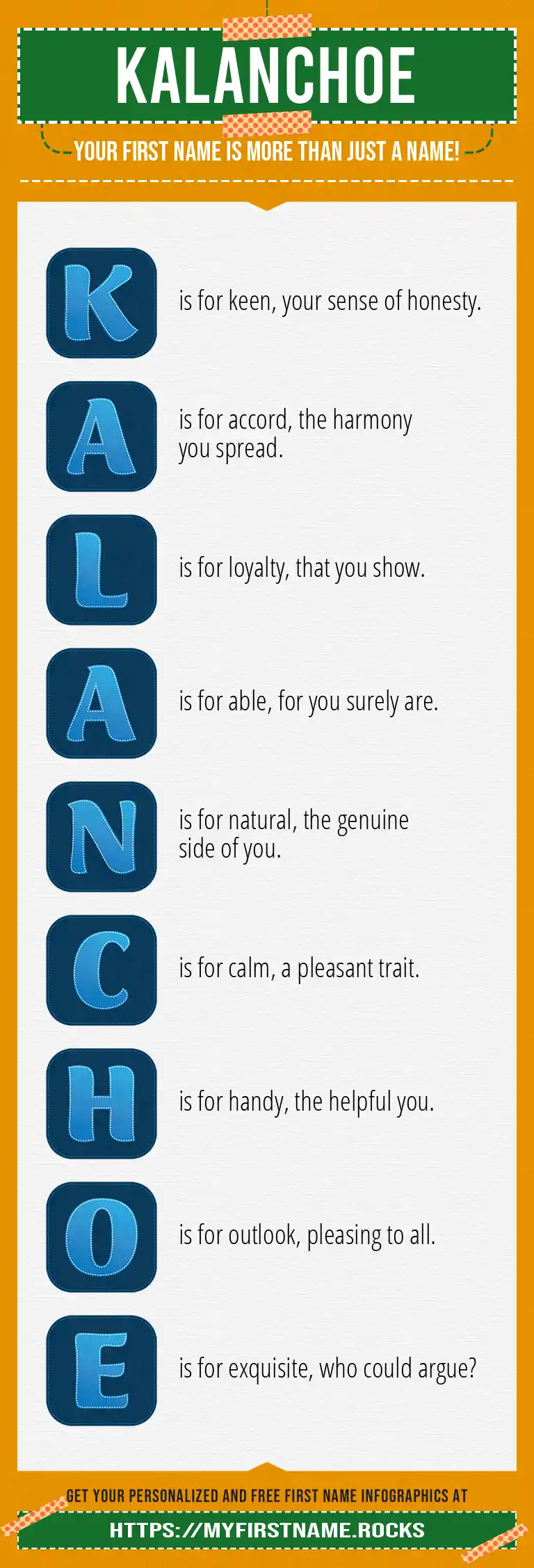 KALANCHOE

YOUR FIRST NAME IS MORE THAN JUST A NAME!

K is for keen, your sense of honesty.

A is for accord, the harmony you spread.

L is for loyalty, that you show.

A is for able, for you surely are.

N is for natural, the genuine side of you.

C is for calm, a pleasant trait.

H is for handy, the helpful you.

O is for outlook, pleasing to all.

E is for exquisite, who could argue?

GET YOUR PERSONALIZED AND FREE FIRST NAME INFOGRAPHICS AT

HTTPS://MYFIRSTNAME.ROCKS