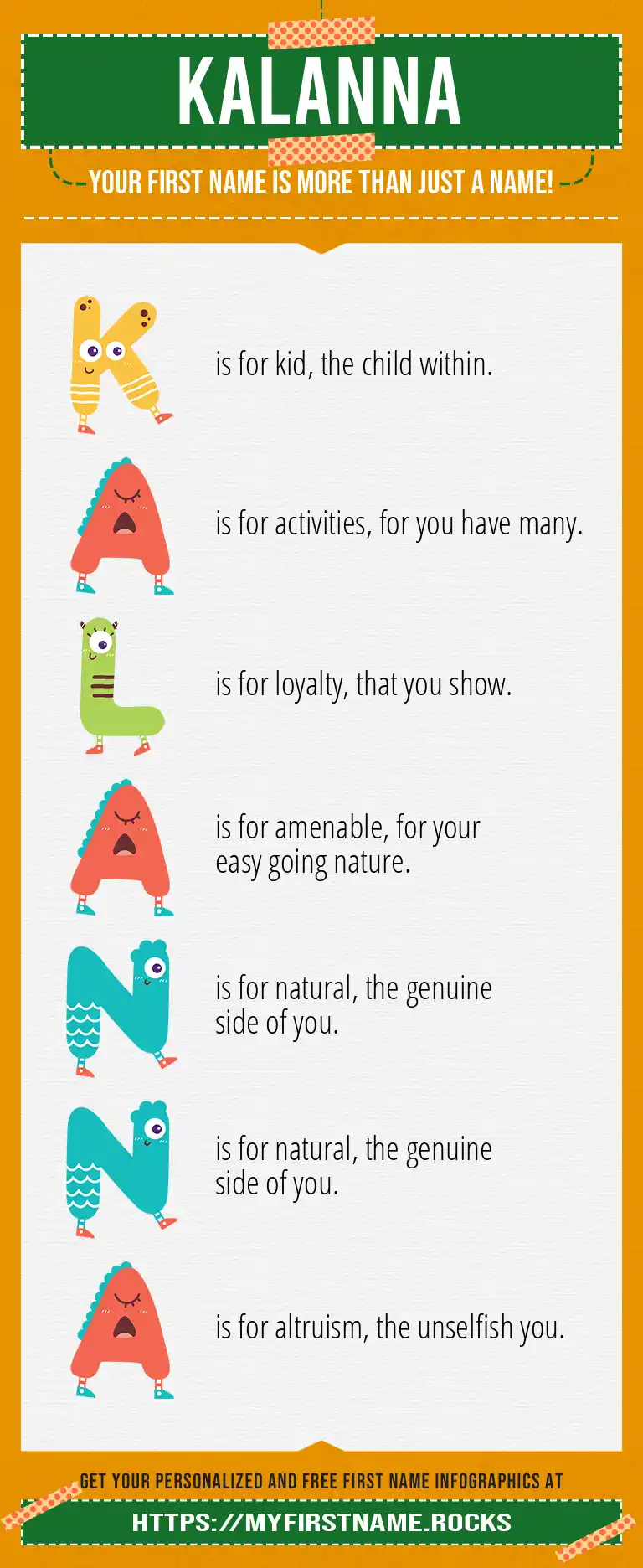 KALANNA

YOUR FIRST NAME IS MORE THAN JUST A NAME!

K is for kid, the child within.

A is for activities, for you have many.

L is for loyalty, that you show.

A is for amenable, for your easy going nature.

N is for natural, the genuine side of you.

N is for natural, the genuine side of you.

A is for altruism, the unselfish you.

GET YOUR PERSONALIZED AND FREE FIRST NAME INFOGRAPHICS AT

HTTPS://MYFIRSTNAME.ROCKS