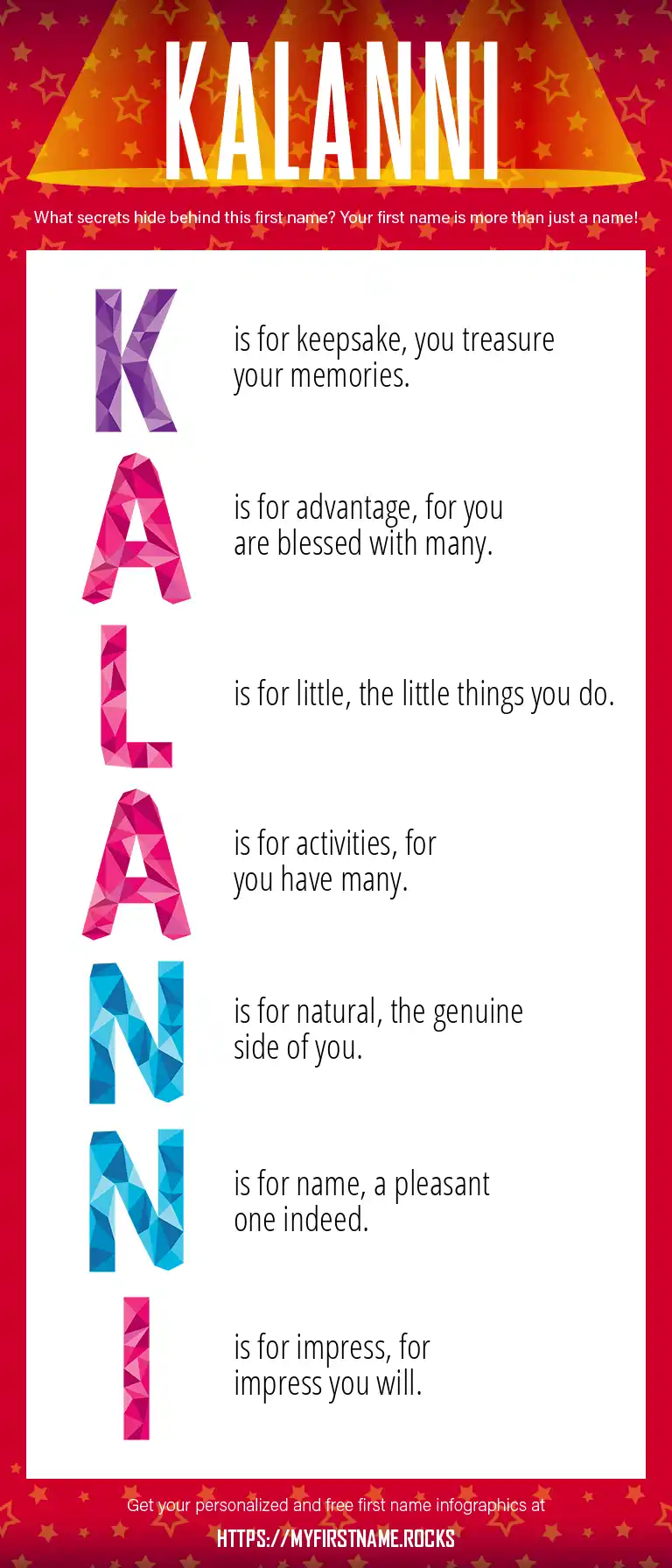 KALANNI

What secrets hide behind this first name? Your first name is more than just a name!

K is for keepsake, you treasure your memories.

A is for advantage, for you are blessed with many.

L is for little, the little things you do.

A is for activities, for you have many.

N is for natural, the genuine side of you.

N is for name, a pleasant one indeed.

I is for impress, for impress you will.

Get your personalized and free first name infographics at

HTTPS://MYFIRSTNAME.ROCKS