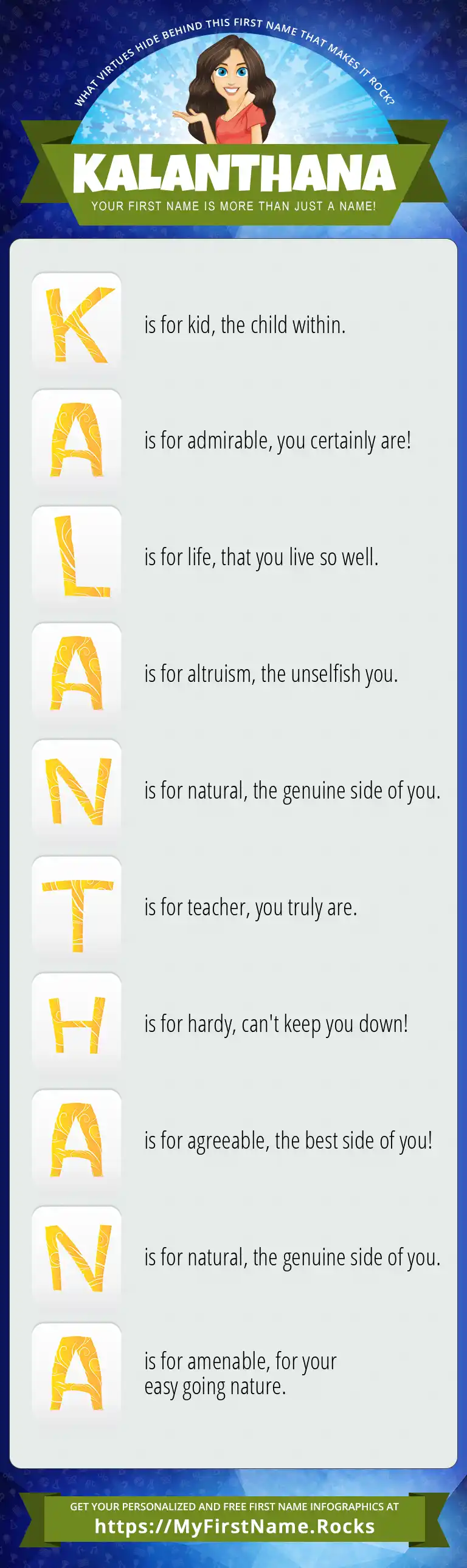 WHAT VIRTUES HIDE BEHIND THIS FIRST NAME THAT MAKES IT ROCK?

KALANTHANA

YOUR FIRST NAME IS MORE THAN JUST A NAME!

K is for kid, the child within.

A is for admirable, you certainly are!

L is for life, that you live so well.

A is for altruism, the unselfish you.

N is for natural, the genuine side of you.

T is for teacher, you truly are.

H is for hardy, can't keep you down!

A is for agreeable, the best side of you!

N is for natural, the genuine side of you.

A is for amenable, for your easy going nature.

GET YOUR PERSONALIZED AND FREE FIRST NAME INFOGRAPHICS AT
https://MyFirstName.Rocks