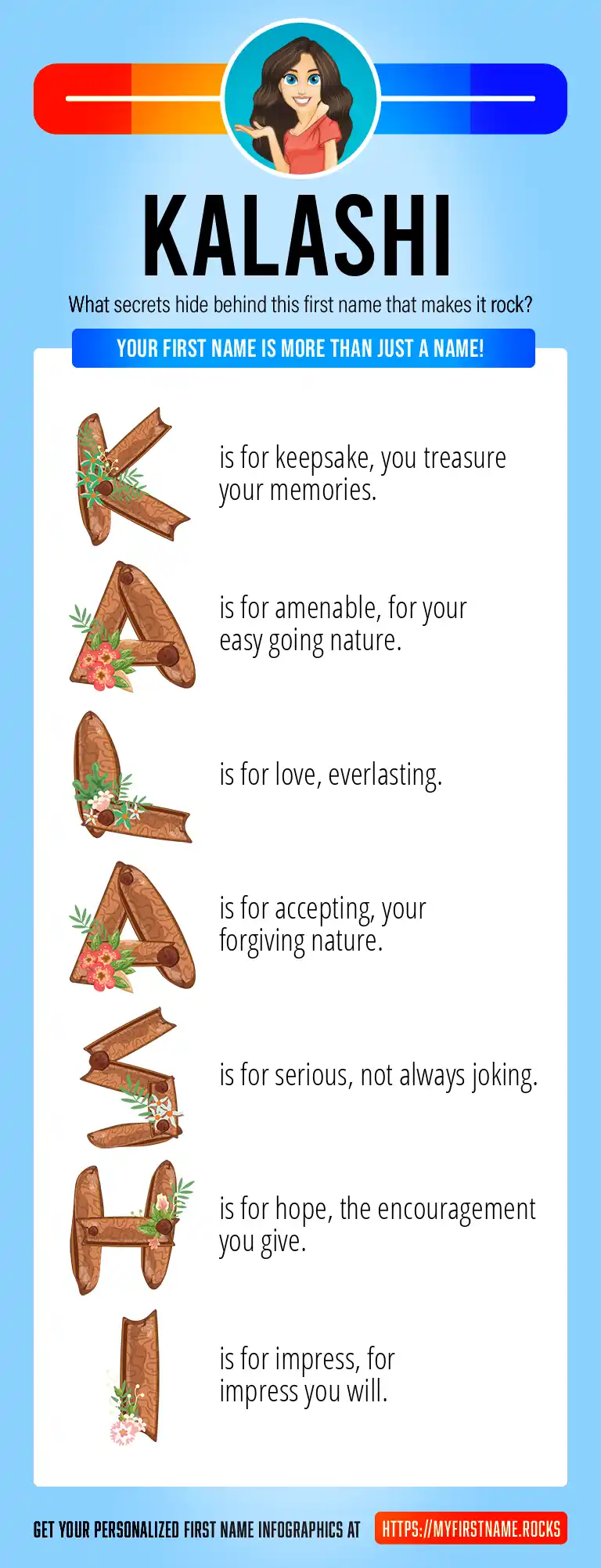 KALASHI

What secrets hide behind this first name that makes it rock?

YOUR FIRST NAME IS MORE THAN JUST A NAME!

K is for keepsake, you treasure your memories.

A is for amenable, for your easy going nature.

L is for love, everlasting.

A is for accepting, your forgiving nature.

S is for serious, not always joking.

H is for hope, the encouragement you give.

I is for impress, for impress you will.

GET YOUR PERSONALIZED FIRST NAME INFOGRAPHICS AT HTTPS://MYFIRSTNAME.ROCKS