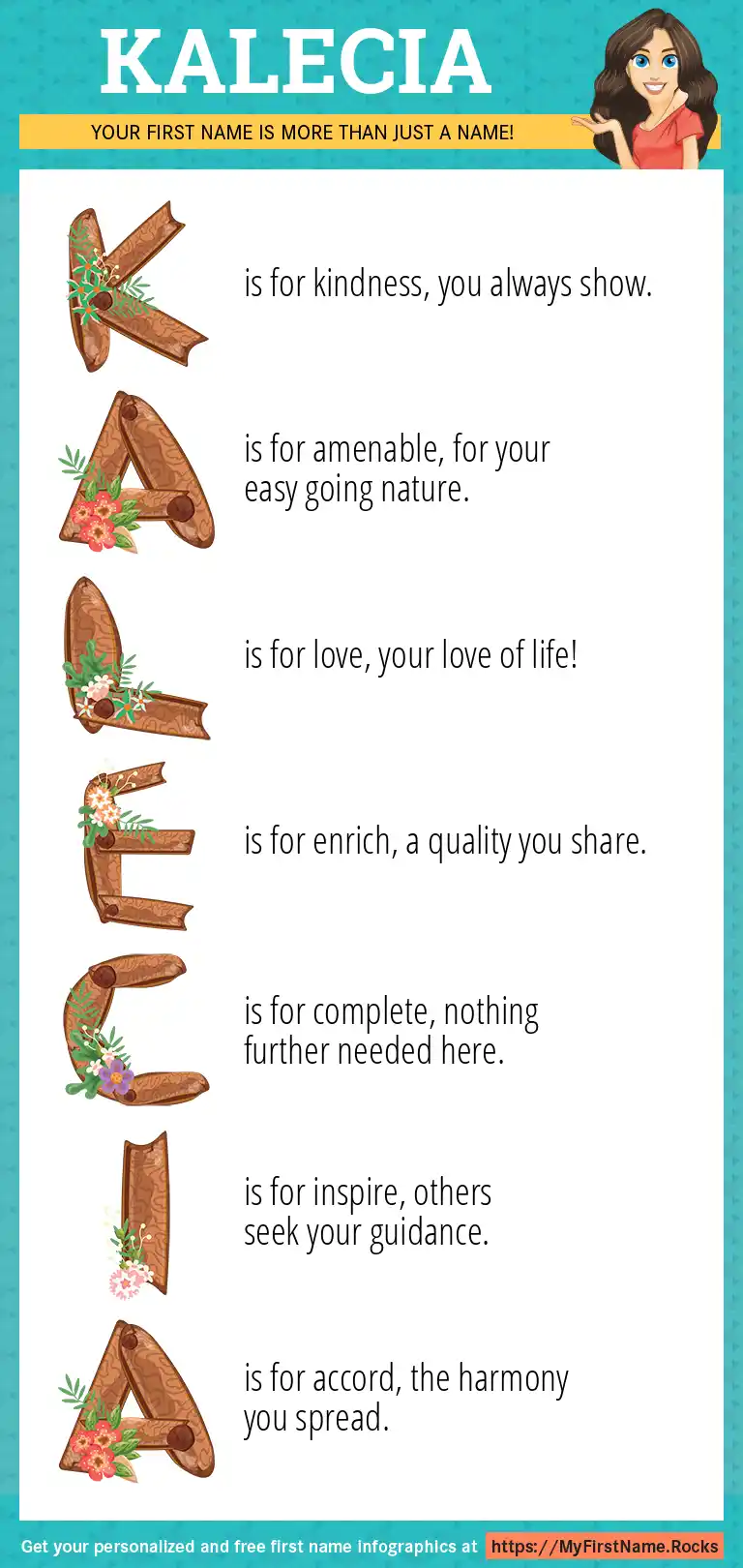 KALECIA

YOUR FIRST NAME IS MORE THAN JUST A NAME!

K is for kindness, you always show.

A is for amenable, for your easy going nature.

L is for love, your love of life!

E is for enrich, a quality you share.

C is for complete, nothing further needed here.

I is for inspire, others seek your guidance.

A is for accord, the harmony you spread.

Get your personalized and free first name infographics at https://MyFirstName.Rocks