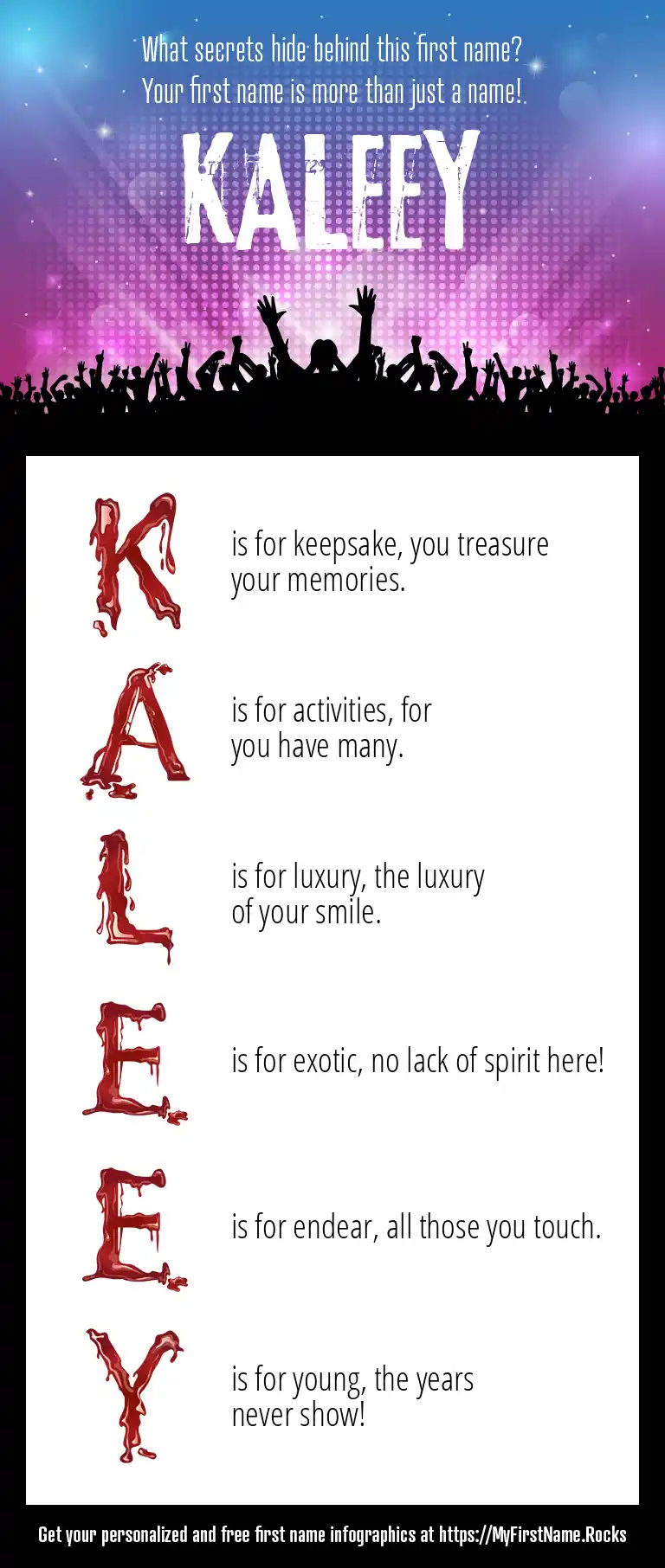 What secrets hide behind this first name?
Your first name is more than just a name!

KALEEY

K is for keepsake, you treasure your memories.

A is for activities, for you have many.

L is for luxury, the luxury of your smile.

E is for exotic, no lack of spirit here!

E is for endear, all those you touch.

Y is for young, the years never show!

Get your personalized and free first name infographics at https://MyFirstName.Rocks