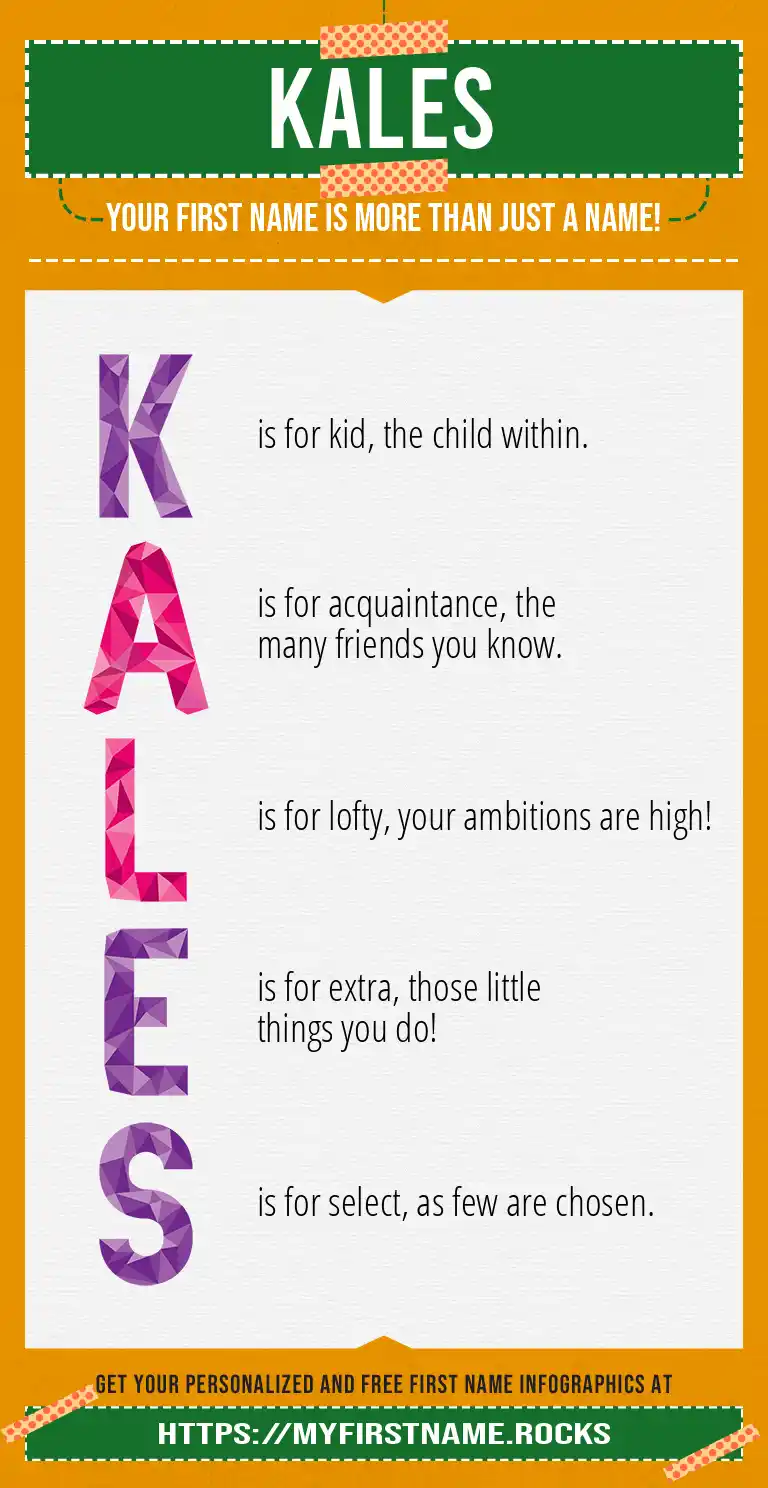 KALES

YOUR FIRST NAME IS MORE THAN JUST A NAME!

K is for kid, the child within.

A is for acquaintance, the many friends you know.

L is for lofty, your ambitions are high!

E is for extra, those little things you do!

S is for select, as few are chosen.

GET YOUR PERSONALIZED AND FREE FIRST NAME INFOGRAPHICS AT

HTTPS://MYFIRSTNAME.ROCKS