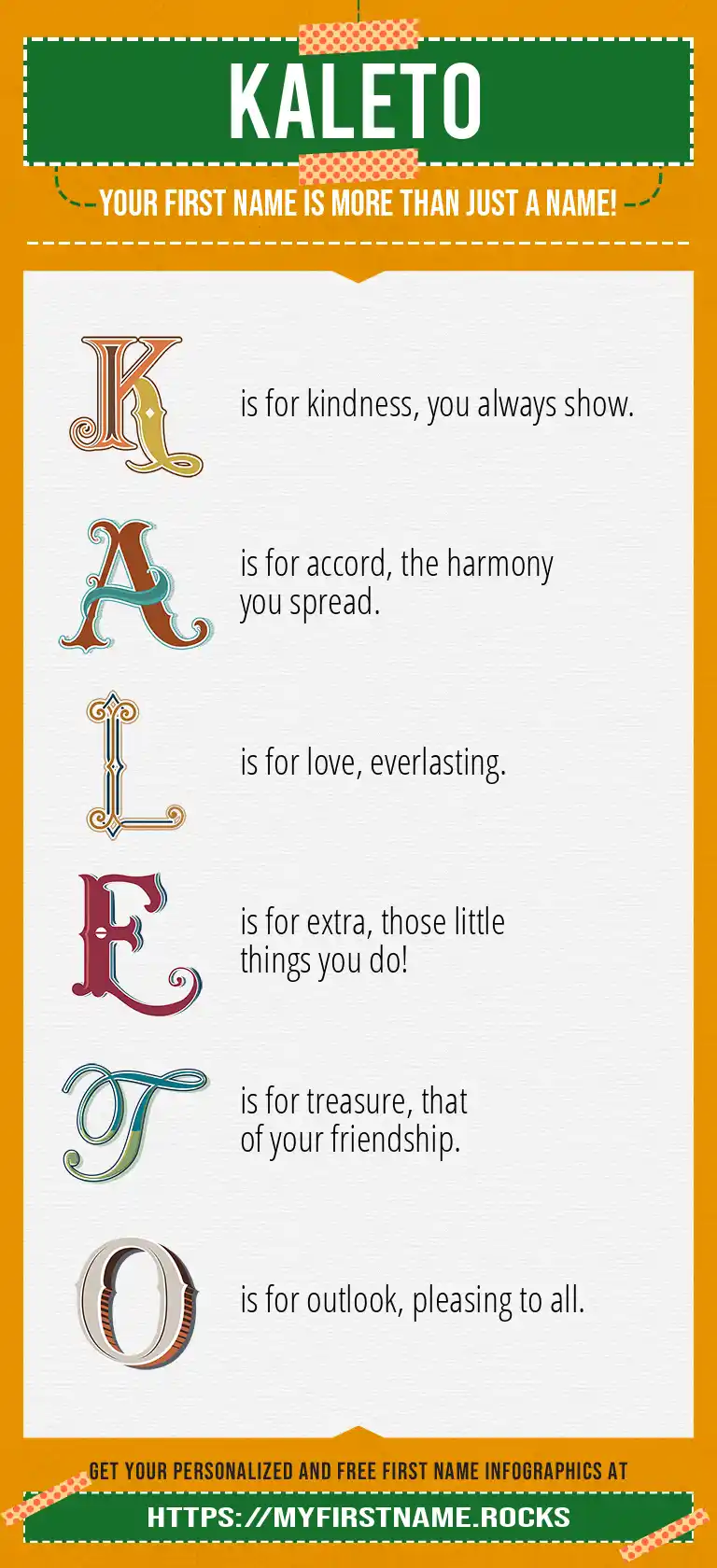 KALETO

YOUR FIRST NAME IS MORE THAN JUST A NAME!

K is for kindness, you always show.

A is for accord, the harmony you spread.

L is for love, everlasting.

E is for extra, those little things you do!

T is for treasure, that of your friendship.

O is for outlook, pleasing to all.

GET YOUR PERSONALIZED AND FREE FIRST NAME INFOGRAPHICS AT

HTTPS://MYFIRSTNAME.ROCKS