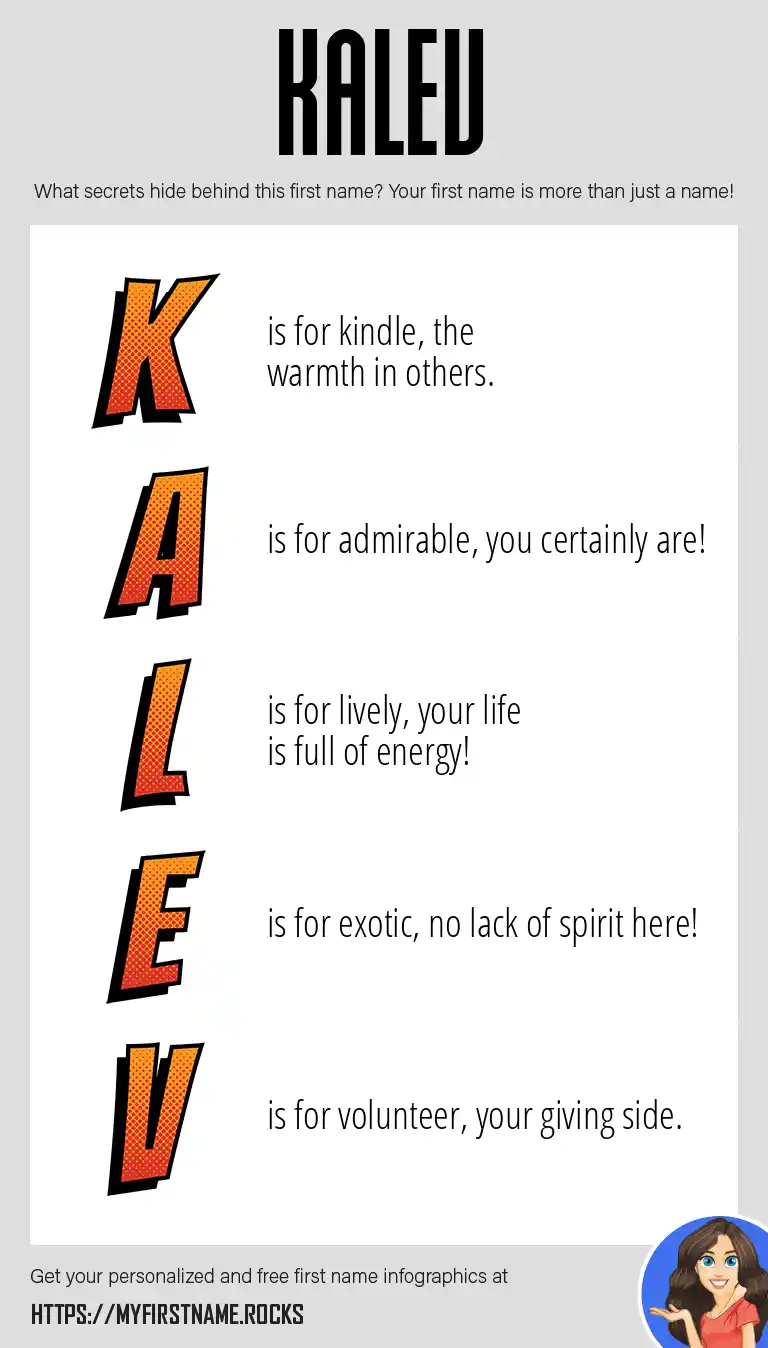 KALEV

What secrets hide behind this first name? Your first name is more than just a name!

K is for kindle, the warmth in others.

A is for admirable, you certainly are!

L is for lively, your life is full of energy!

E is for exotic, no lack of spirit here!

V is for volunteer, your giving side.

Get your personalized and free first name infographics at

HTTPS://MYFIRSTNAME.ROCKS