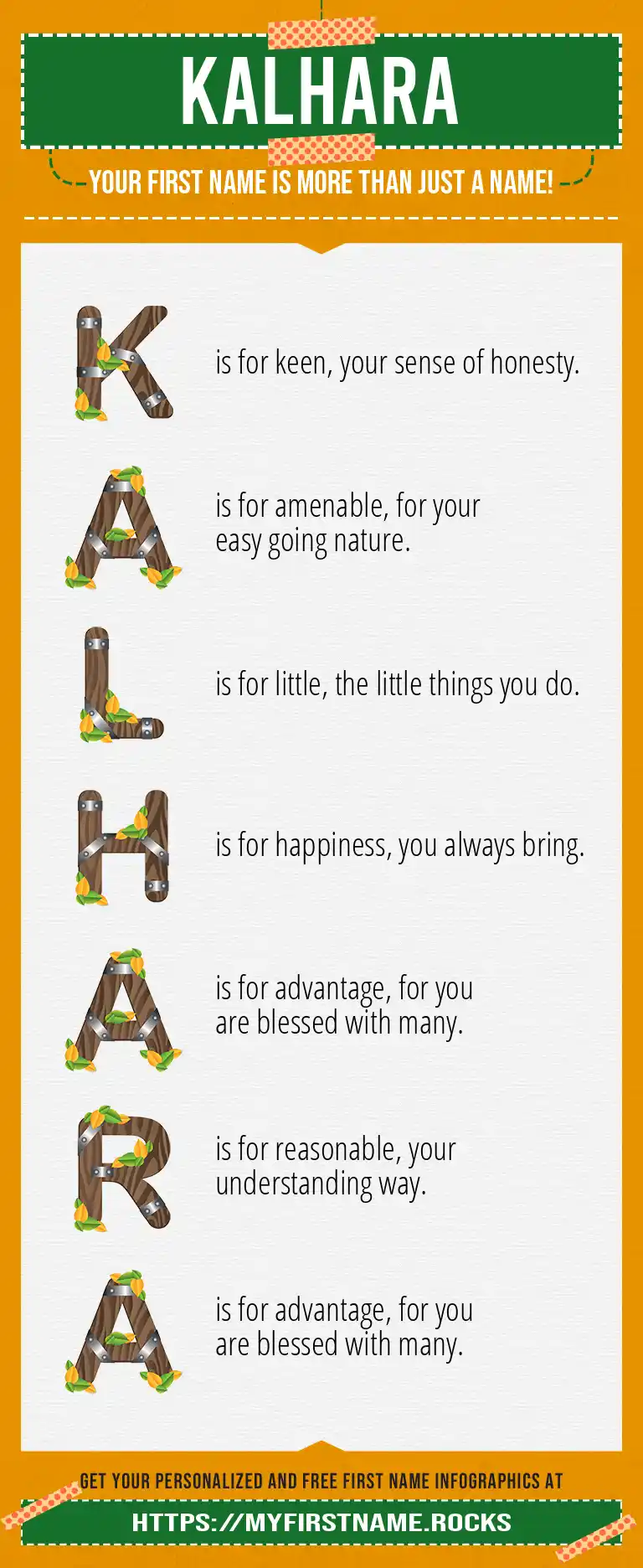 KALHARA

YOUR FIRST NAME IS MORE THAN JUST A NAME!

K is for keen, your sense of honesty.

A is for amenable, for your easy going nature.

L is for little, the little things you do.

H is for happiness, you always bring.

A is for advantage, for you are blessed with many.

R is for reasonable, your understanding way.

A is for advantage, for you are blessed with many.

GET YOUR PERSONALIZED AND FREE FIRST NAME INFOGRAPHICS AT

HTTPS://MYFIRSTNAME.ROCKS