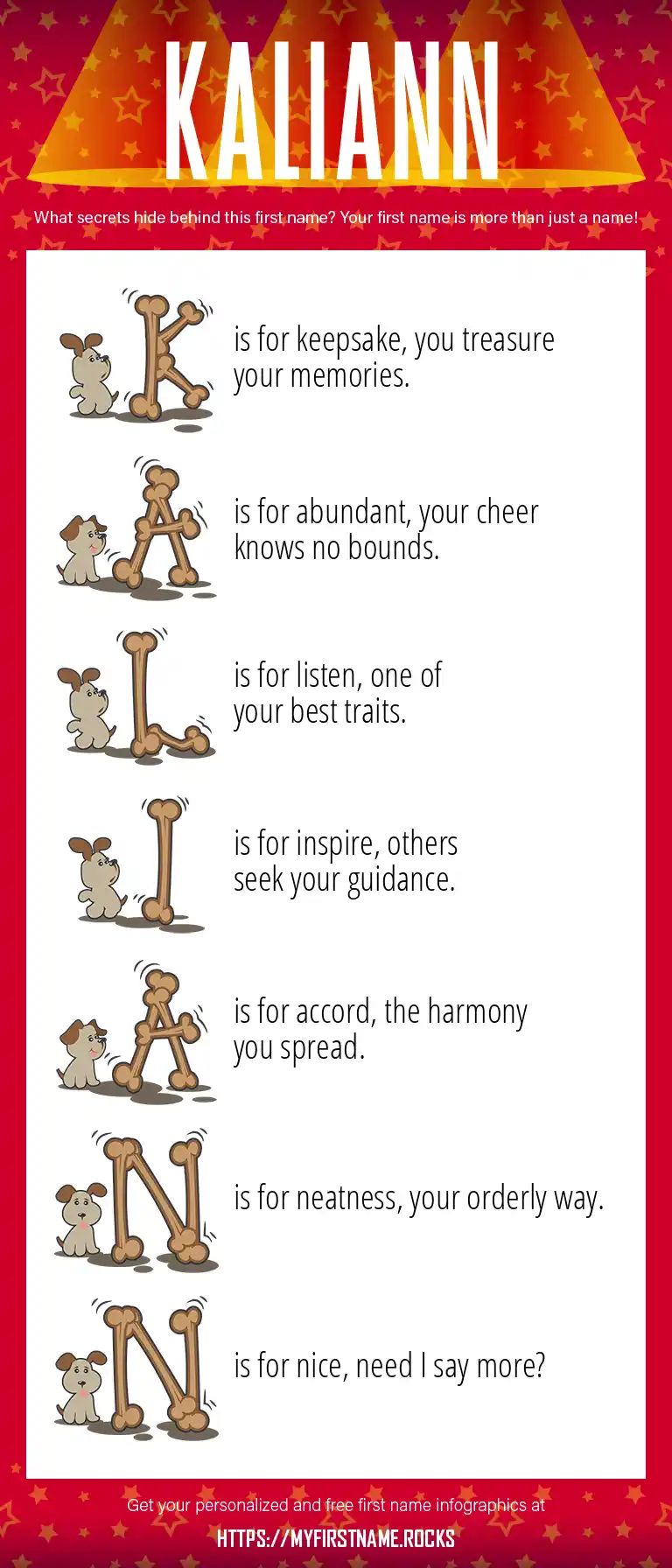 KALIANN

What secrets hide behind this first name? Your first name is more than just a name!

K is for keepsake, you treasure your memories.

A is for abundant, your cheer knows no bounds.

L is for listen, one of your best traits.

I is for inspire, others seek your guidance.

A is for accord, the harmony you spread.

N is for neatness, your orderly way.

N is for nice, need I say more?

Get your personalized and free first name infographics at

HTTPS://MYFIRSTNAME.ROCKS