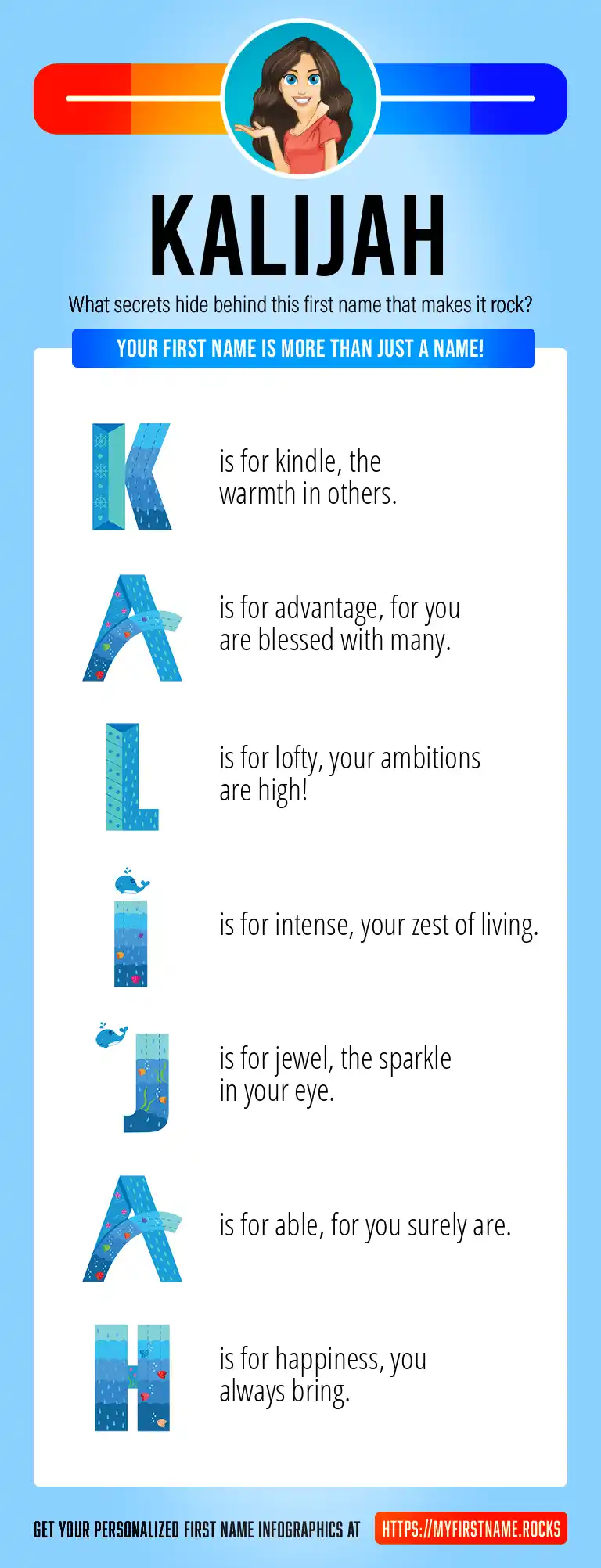 KALIJAH

What secrets hide behind this first name that makes it rock?

YOUR FIRST NAME IS MORE THAN JUST A NAME!

K is for kindle, the warmth in others.

A is for advantage, for you are blessed with many.

L is for lofty, your ambitions are high!

I is for intense, your zest of living.

J is for jewel, the sparkle in your eye.

A is for able, for you surely are.

H is for happiness, you always bring.

GET YOUR PERSONALIZED FIRST NAME INFOGRAPHICS AT HTTPS://MYFIRSTNAME.ROCKS