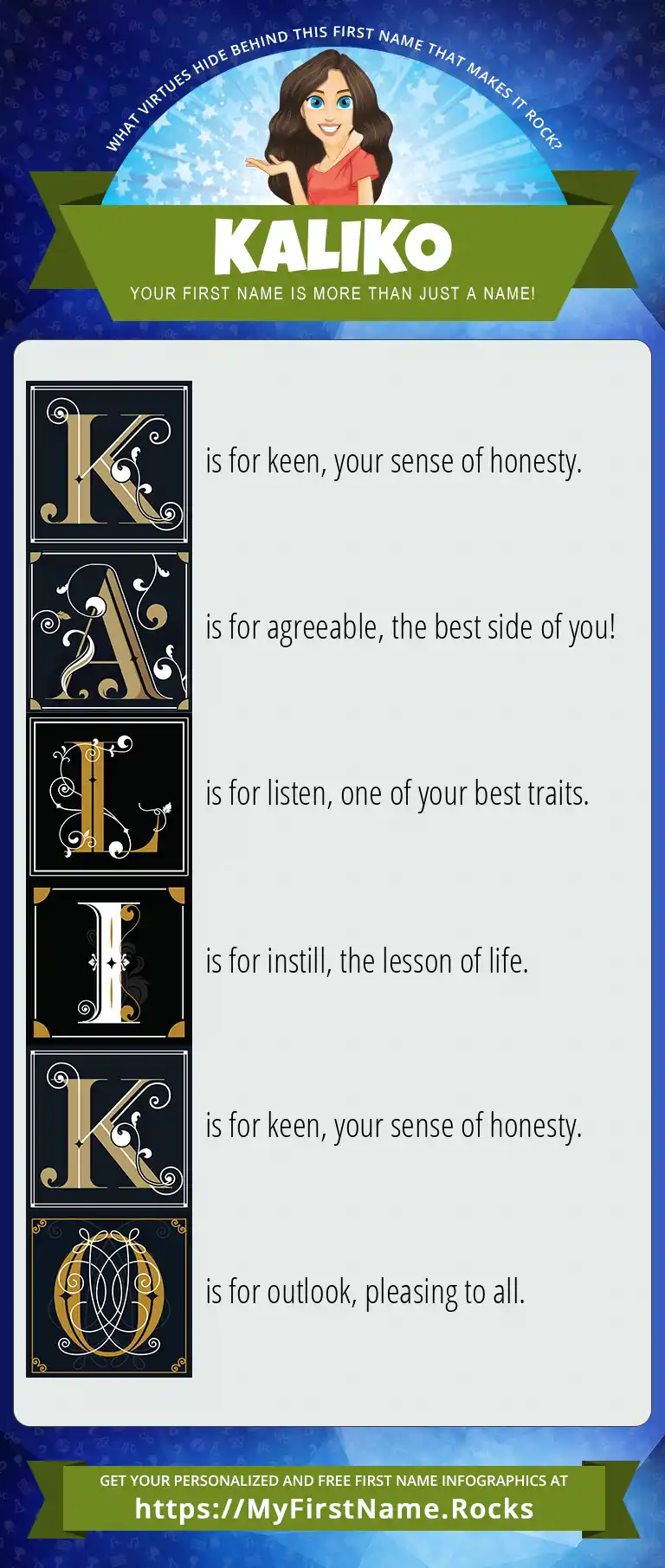 WHAT VIRTUES HIDE BEHIND THIS FIRST NAME THAT MAKES IT ROCK?

KALIKO

YOUR FIRST NAME IS MORE THAN JUST A NAME!

K is for keen, your sense of honesty.

A is for agreeable, the best side of you!

L is for listen, one of your best traits.

I is for instill, the lesson of life.

K is for keen, your sense of honesty.

O is for outlook, pleasing to all.

GET YOUR PERSONALIZED AND FREE FIRST NAME INFOGRAPHICS AT
https://MyFirstName.Rocks