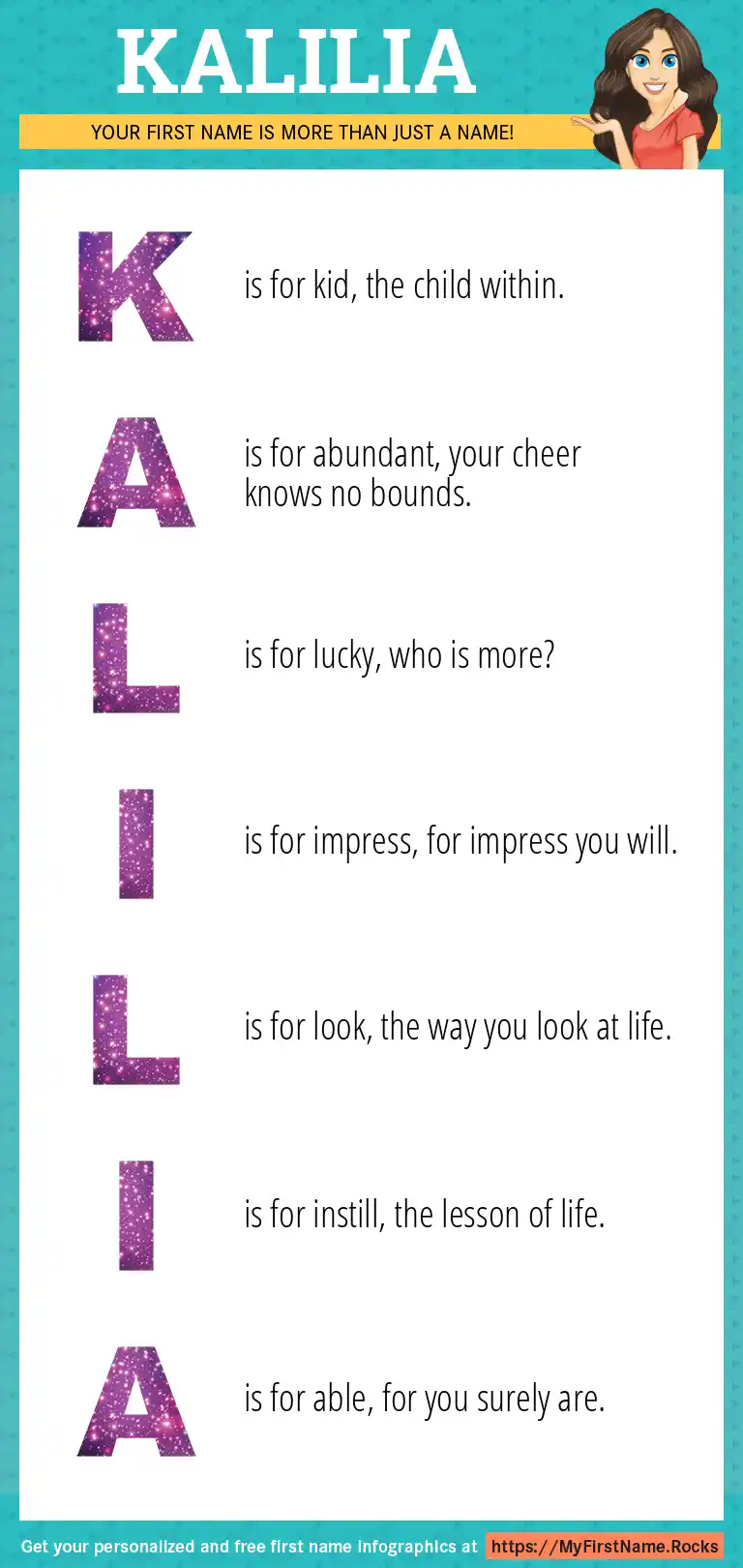 KALILIA

YOUR FIRST NAME IS MORE THAN JUST A NAME!

K is for kid, the child within.

A is for abundant, your cheer knows no bounds.

L is for lucky, who is more?

I is for impress, for impress you will.

L is for look, the way you look at life.

I is for instill, the lesson of life.

A is for able, for you surely are.

Get your personalized and free first name infographics at https://MyFirstName.Rocks