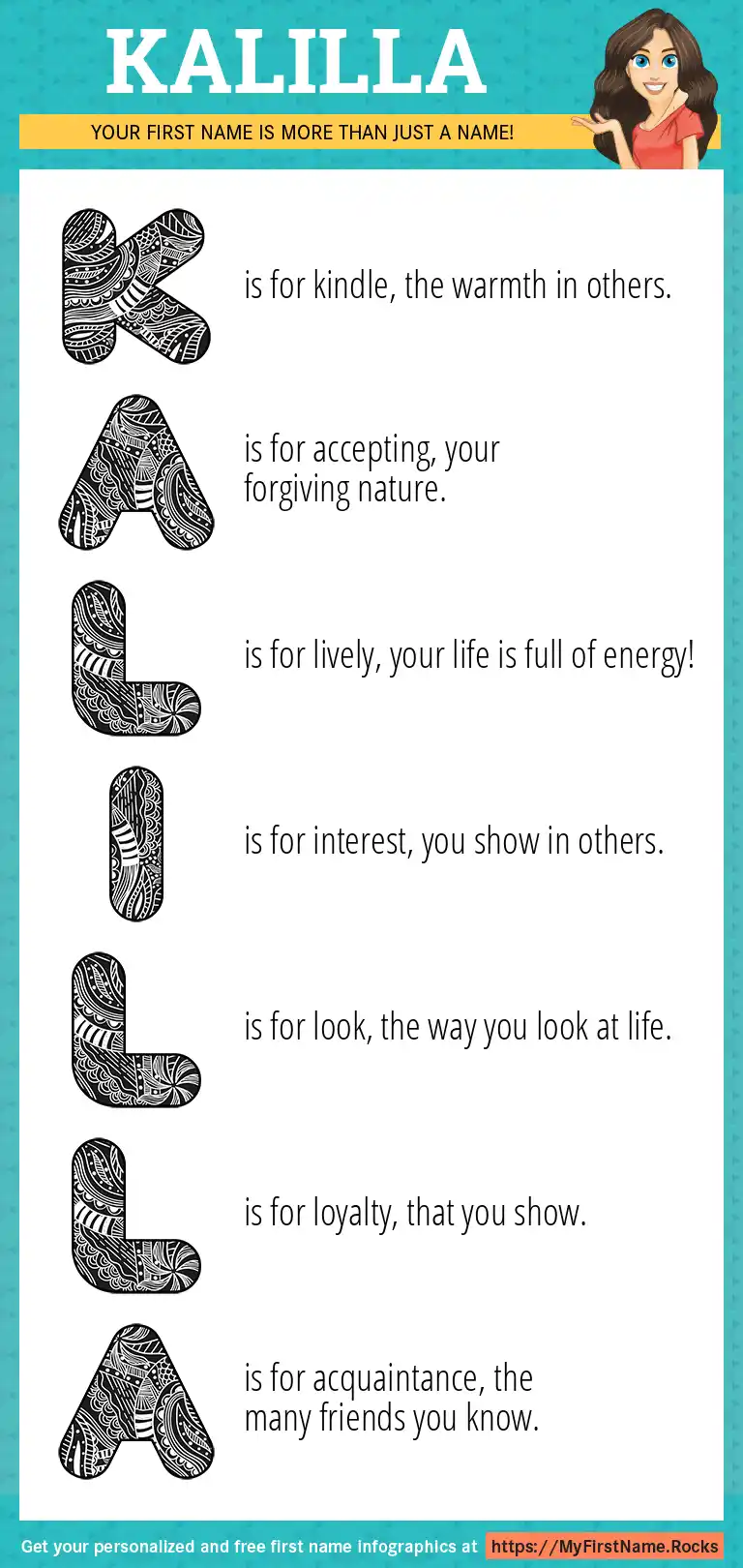 KALILLA

YOUR FIRST NAME IS MORE THAN JUST A NAME!

K is for kindle, the warmth in others.

A is for accepting, your forgiving nature.

L is for lively, your life is full of energy!

I is for interest, you show in others.

L is for look, the way you look at life.

L is for loyalty, that you show.

A is for acquaintance, the many friends you know.

Get your personalized and free first name infographics at https://MyFirstName.Rocks