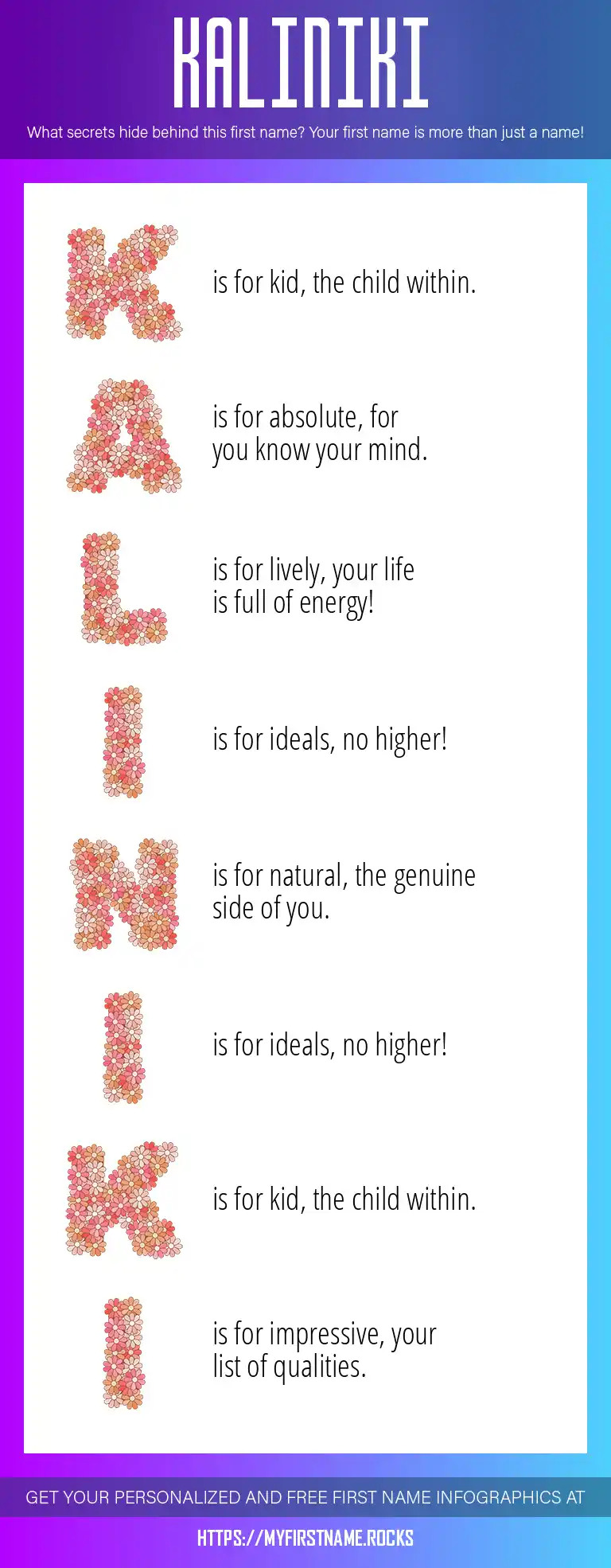 KALINIKI

What secrets hide behind this first name? Your first name is more than just a name!

K is for kid, the child within.

A is for absolute, for you know your mind.

L is for lively, your life is full of energy!

I is for ideals, no higher!

N is for natural, the genuine side of you.

I is for ideals, no higher!

K is for kid, the child within.

I is for impressive, your list of qualities.

GET YOUR PERSONALIZED AND FREE FIRST NAME INFOGRAPHICS AT

HTTPS://MYFIRSTNAME.ROCKS