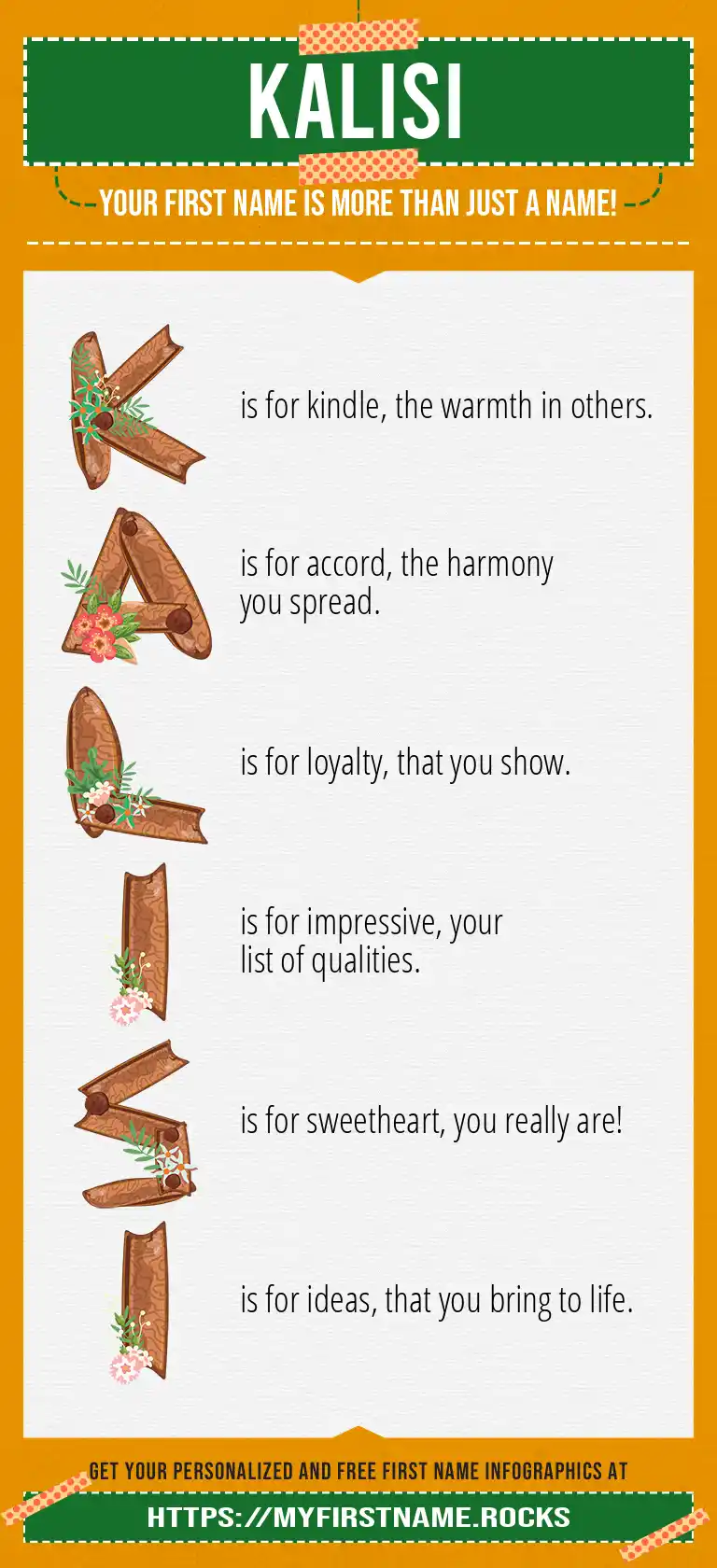 KALISI

YOUR FIRST NAME IS MORE THAN JUST A NAME!

K is for kindle, the warmth in others.

A is for accord, the harmony you spread.

L is for loyalty, that you show.

I is for impressive, your list of qualities.

S is for sweetheart, you really are!

I is for ideas, that you bring to life.

GET YOUR PERSONALIZED AND FREE FIRST NAME INFOGRAPHICS AT

HTTPS://MYFIRSTNAME.ROCKS