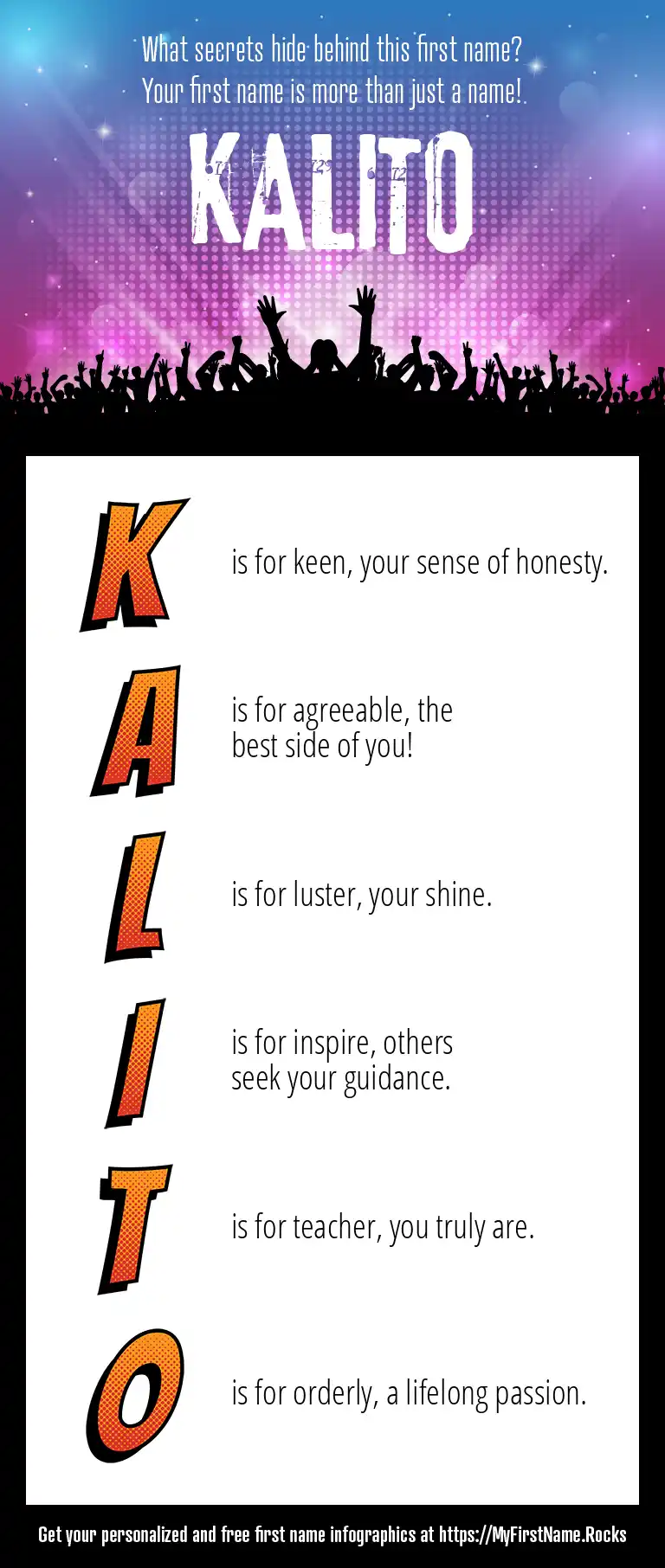 What secrets hide behind this first name?
Your first name is more than just a name!

KALITO

K is for keen, your sense of honesty.

A is for agreeable, the best side of you!

L is for luster, your shine.

I is for inspire, others seek your guidance.

T is for teacher, you truly are.

O is for orderly, a lifelong passion.

Get your personalized and free first name infographics at https://MyFirstName.Rocks