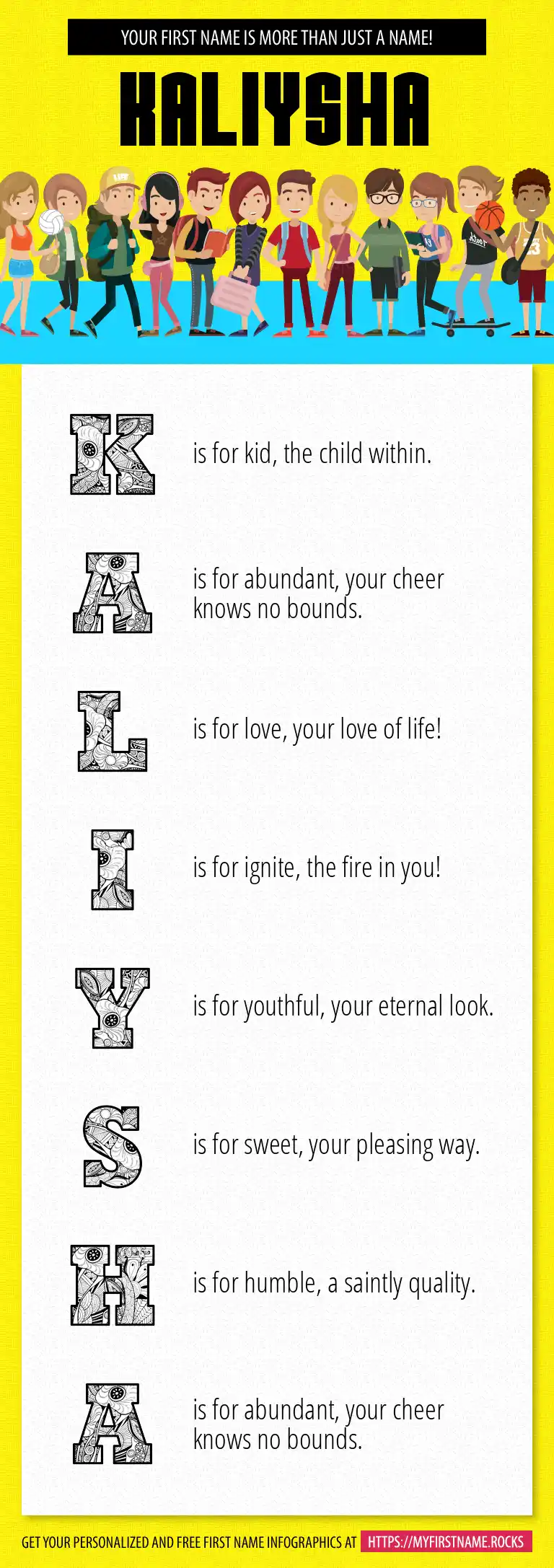 YOUR FIRST NAME IS MORE THAN JUST A NAME!

KALIYSHA

K is for kid, the child within.

A is for abundant, your cheer knows no bounds.

L is for love, your love of life!

I is for ignite, the fire in you!

Y is for youthful, your eternal look.

S is for sweet, your pleasing way.

H is for humble, a saintly quality.

A is for abundant, your cheer knows no bounds.

GET YOUR PERSONALIZED AND FREE FIRST NAME INFOGRAPHICS AT HTTPS://MYFIRSTNAME.ROCKS