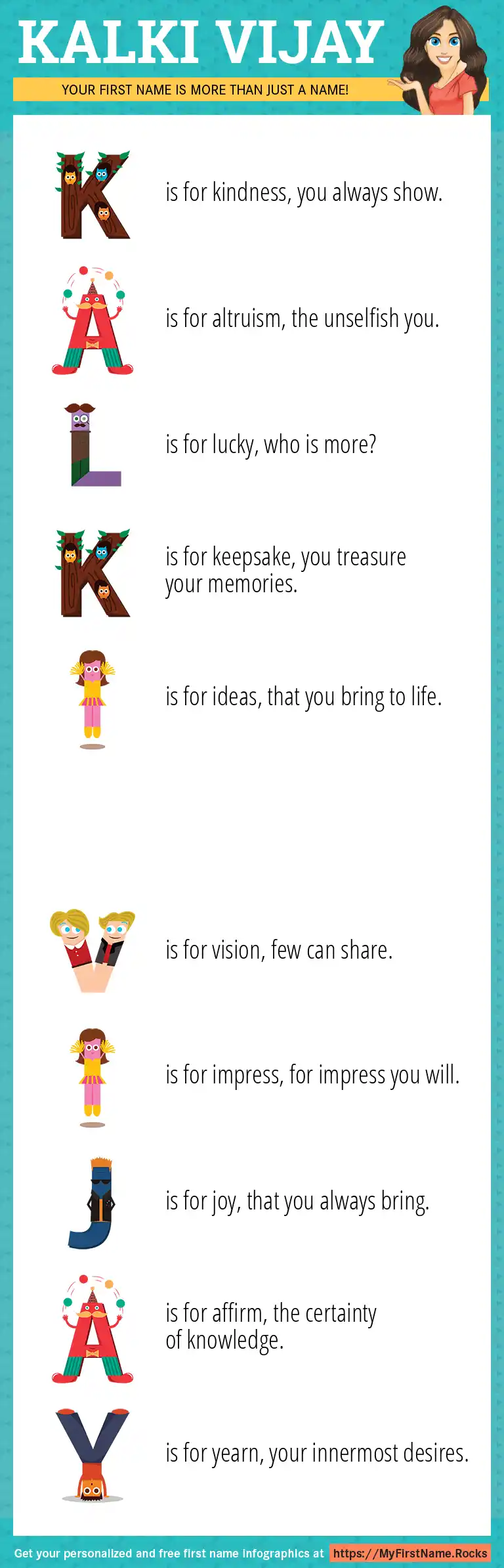 KALKI VIJAY

YOUR FIRST NAME IS MORE THAN JUST A NAME!

K is for kindness, you always show.

A is for altruism, the unselfish you.

L is for lucky, who is more?

K is for keepsake, you treasure your memories.

I is for ideas, that you bring to life.

V is for vision, few can share.

I is for impress, for impress you will.

J is for joy, that you always bring.

A is for affirm, the certainty of knowledge.

Y is for yearn, your innermost desires.

Get your personalized and free first name infographics at https://MyFirstName.Rocks