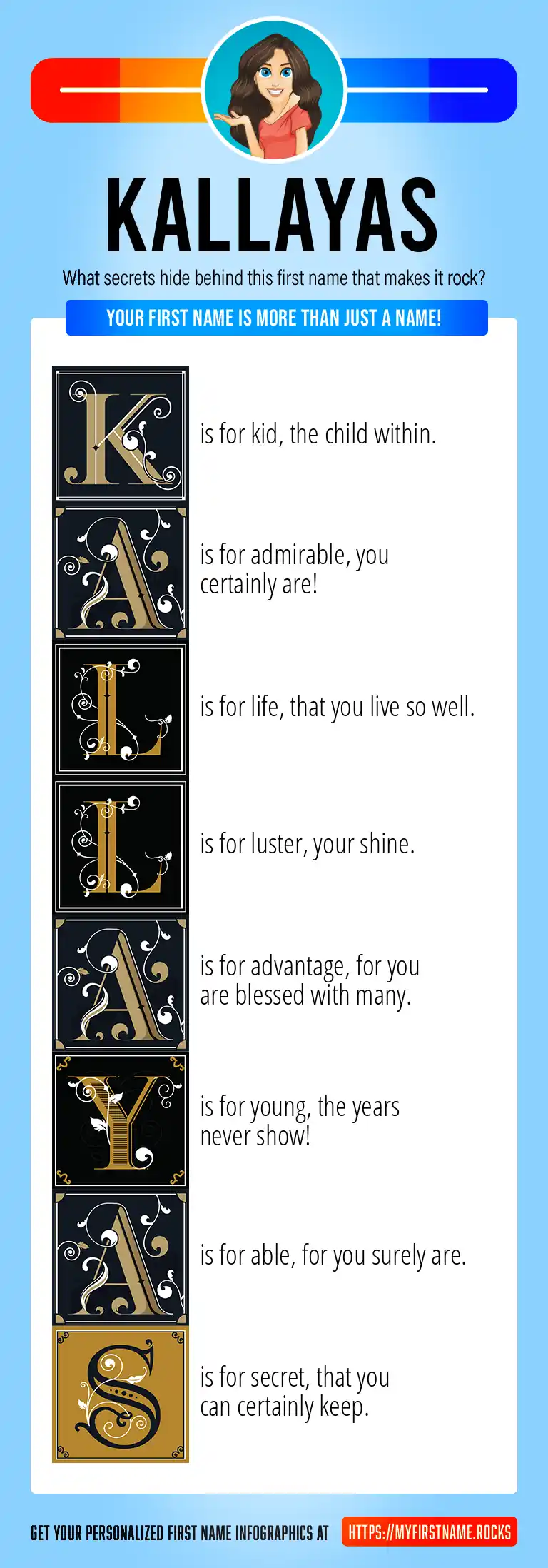 KALLAYAS

What secrets hide behind this first name that makes it rock?

YOUR FIRST NAME IS MORE THAN JUST A NAME!

K is for kid, the child within.

A is for admirable, you certainly are!

L is for life, that you live so well.

L is for luster, your shine.

A is for advantage, for you are blessed with many.

Y is for young, the years never show!

A is for able, for you surely are.

S is for secret, that you can certainly keep.

GET YOUR PERSONALIZED FIRST NAME INFOGRAPHICS AT HTTPS://MYFIRSTNAME.ROCKS