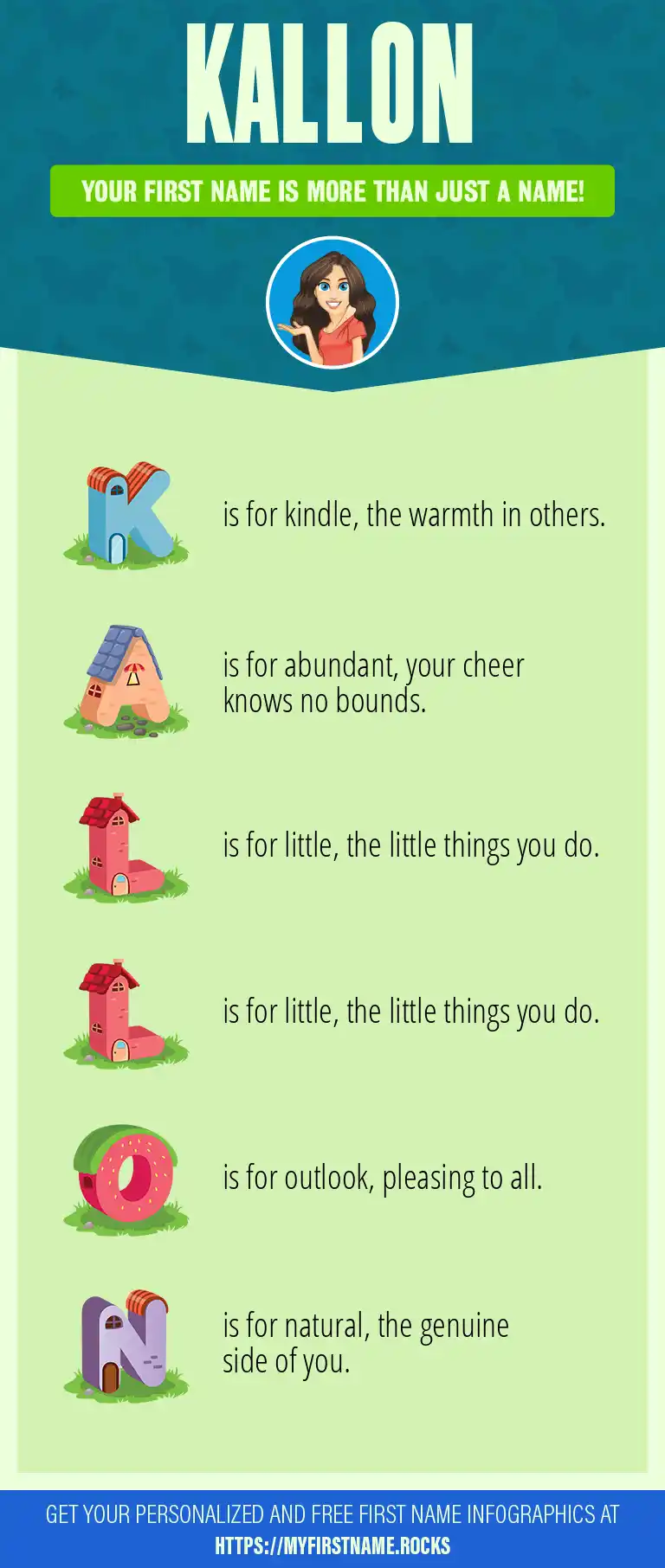 KALLON

YOUR FIRST NAME IS MORE THAN JUST A NAME!

K is for kindle, the warmth in others.

A is for abundant, your cheer knows no bounds.

L is for little, the little things you do.

L is for little, the little things you do.

O is for outlook, pleasing to all.

N is for natural, the genuine side of you.

GET YOUR PERSONALIZED AND FREE FIRST NAME INFOGRAPHICS AT HTTPS://MYFIRSTNAME.ROCKS