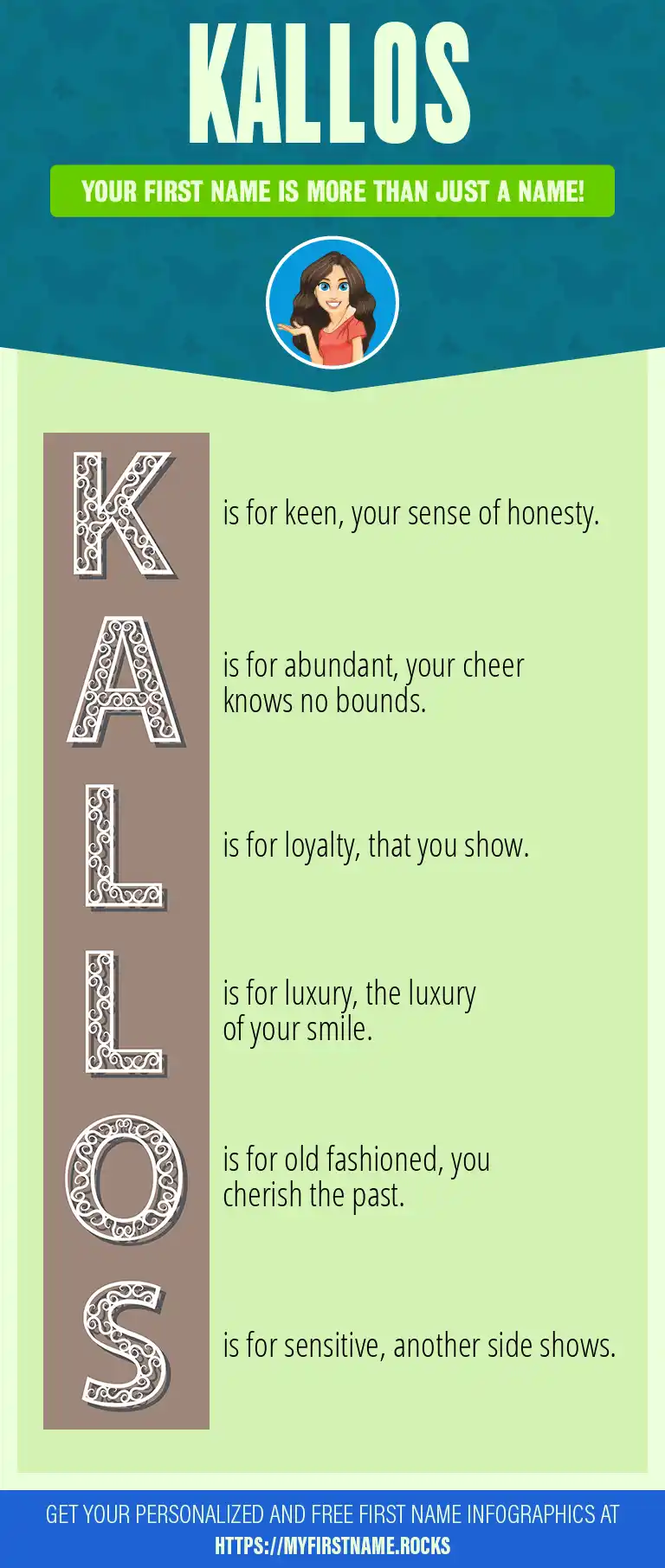 KALLOS

YOUR FIRST NAME IS MORE THAN JUST A NAME!

K is for keen, your sense of honesty.

A is for abundant, your cheer knows no bounds.

L is for loyalty, that you show.

L is for luxury, the luxury of your smile.

O is for old fashioned, you cherish the past.

S is for sensitive, another side shows.

GET YOUR PERSONALIZED AND FREE FIRST NAME INFOGRAPHICS AT HTTPS://MYFIRSTNAME.ROCKS