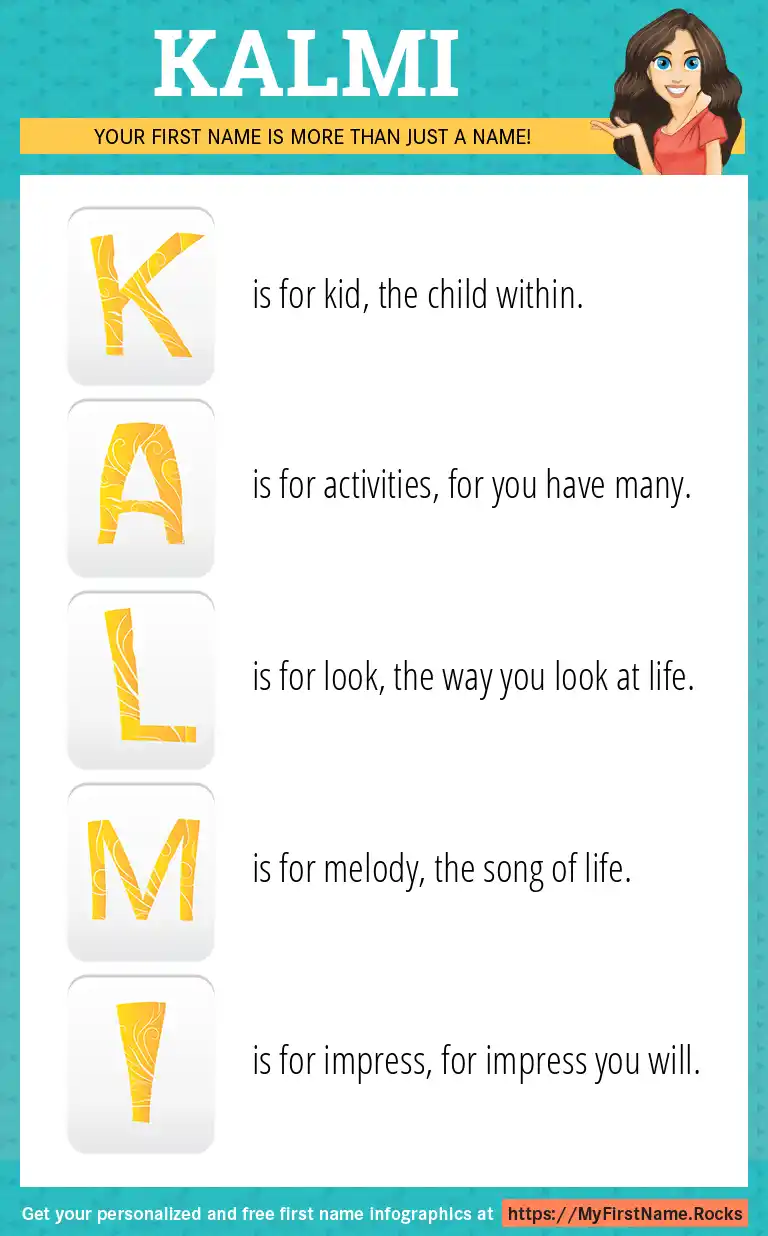 KALMI

YOUR FIRST NAME IS MORE THAN JUST A NAME!

K is for kid, the child within.

A is for activities, for you have many.

L is for look, the way you look at life.

M is for melody, the song of life.

I is for impress, for impress you will.

Get your personalized and free first name infographics at https://MyFirstName.Rocks