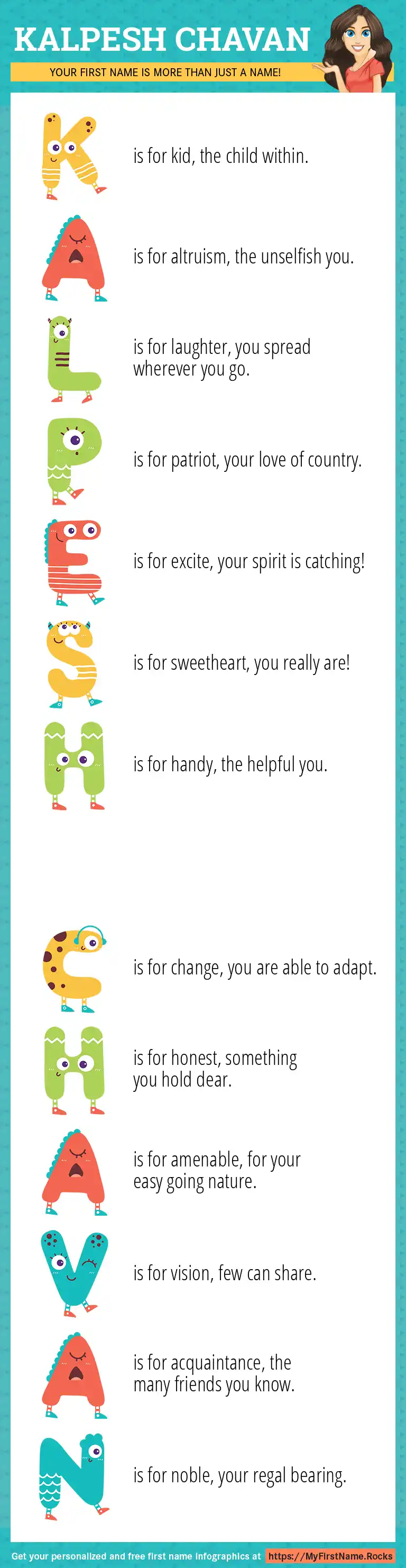 KALPESH CHAVAN

YOUR FIRST NAME IS MORE THAN JUST A NAME!

K is for kid, the child within.

A is for altruism, the unselfish you.

L is for laughter, you spread wherever you go.

P is for patriot, your love of country.

E is for excite, your spirit is catching!

S is for sweetheart, you really are!

H is for handy, the helpful you.

C is for change, you are able to adapt.

H is for honest, something you hold dear.

A is for amenable, for your easy going nature.

V is for vision, few can share.

A is for acquaintance, the many friends you know.

N is for noble, your regal bearing.

Get your personalized and free first name infographics at https://MyFirstName.Rocks