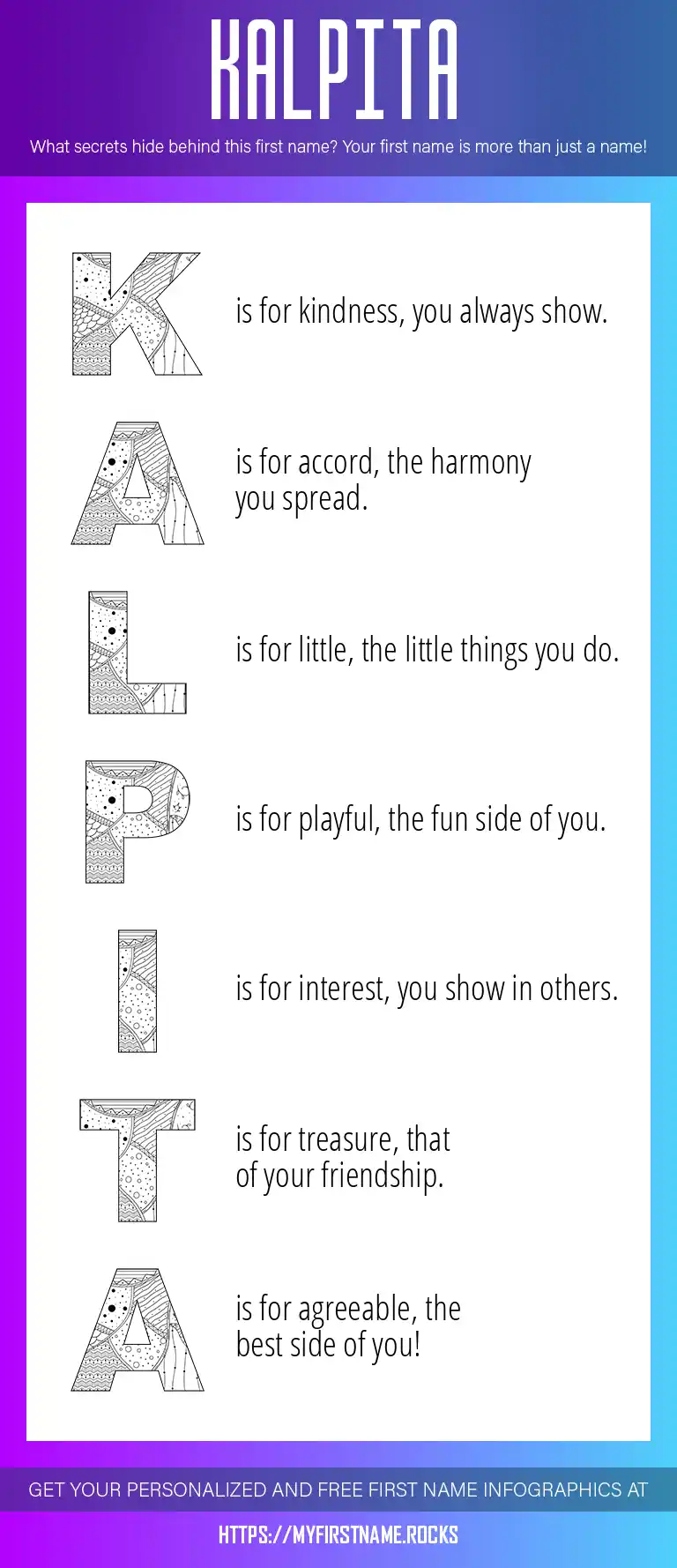 KALPITA

What secrets hide behind this first name? Your first name is more than just a name!

K is for kindness, you always show.

A is for accord, the harmony you spread.

L is for little, the little things you do.

P is for playful, the fun side of you.

I is for interest, you show in others.

T is for treasure, that of your friendship.

A is for agreeable, the best side of you!

GET YOUR PERSONALIZED AND FREE FIRST NAME INFOGRAPHICS AT

HTTPS://MYFIRSTNAME.ROCKS