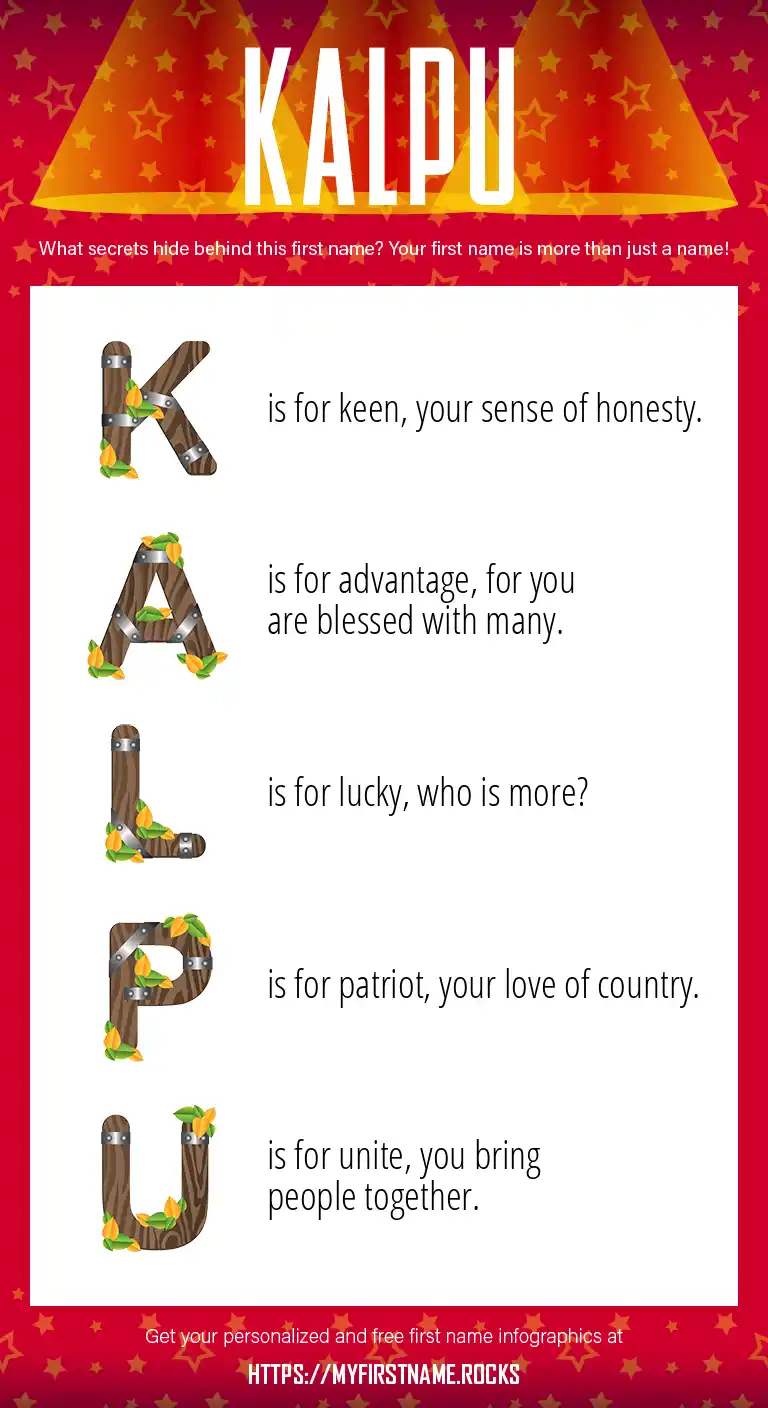 KALPU

What secrets hide behind this first name? Your first name is more than just a name!

K is for keen, your sense of honesty.

A is for advantage, for you are blessed with many.

L is for lucky, who is more?

P is for patriot, your love of country.

U is for unite, you bring people together.

Get your personalized and free first name infographics at

HTTPS://MYFIRSTNAME.ROCKS