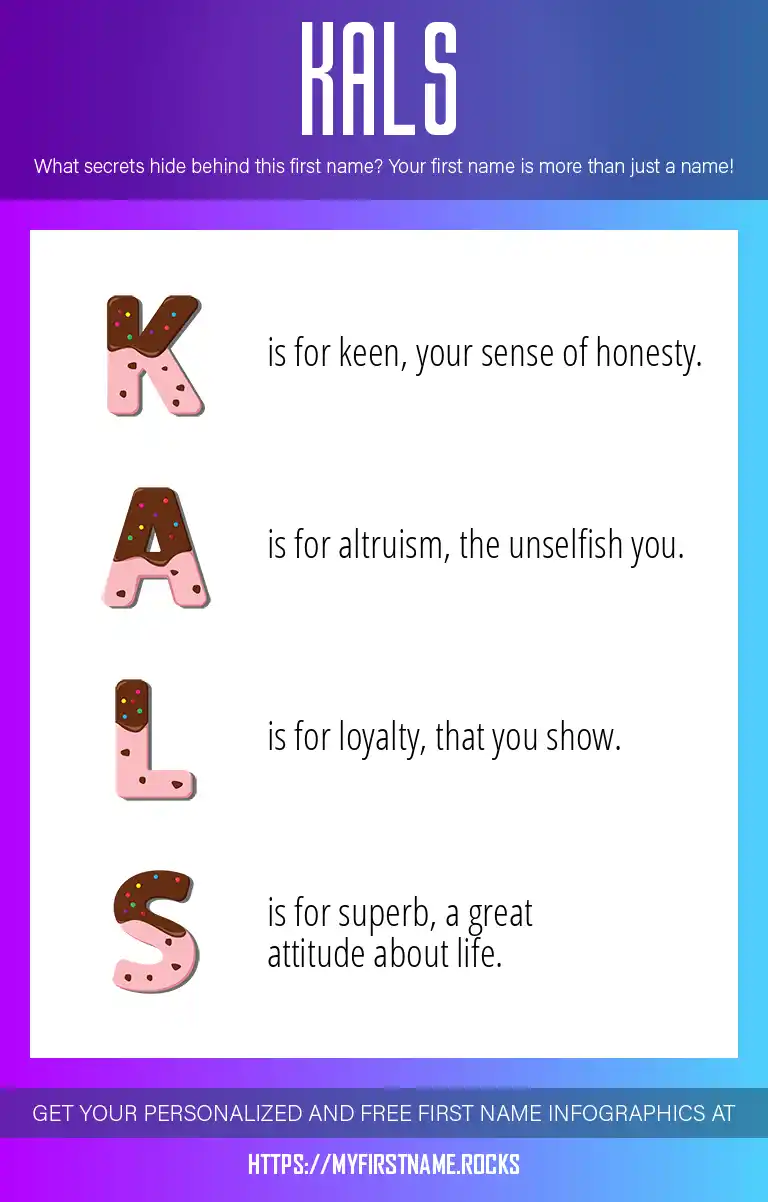 KALS

What secrets hide behind this first name? Your first name is more than just a name!

K is for keen, your sense of honesty.

A is for altruism, the unselfish you.

L is for loyalty, that you show.

S is for superb, a great attitude about life.

GET YOUR PERSONALIZED AND FREE FIRST NAME INFOGRAPHICS AT

HTTPS://MYFIRSTNAME.ROCKS