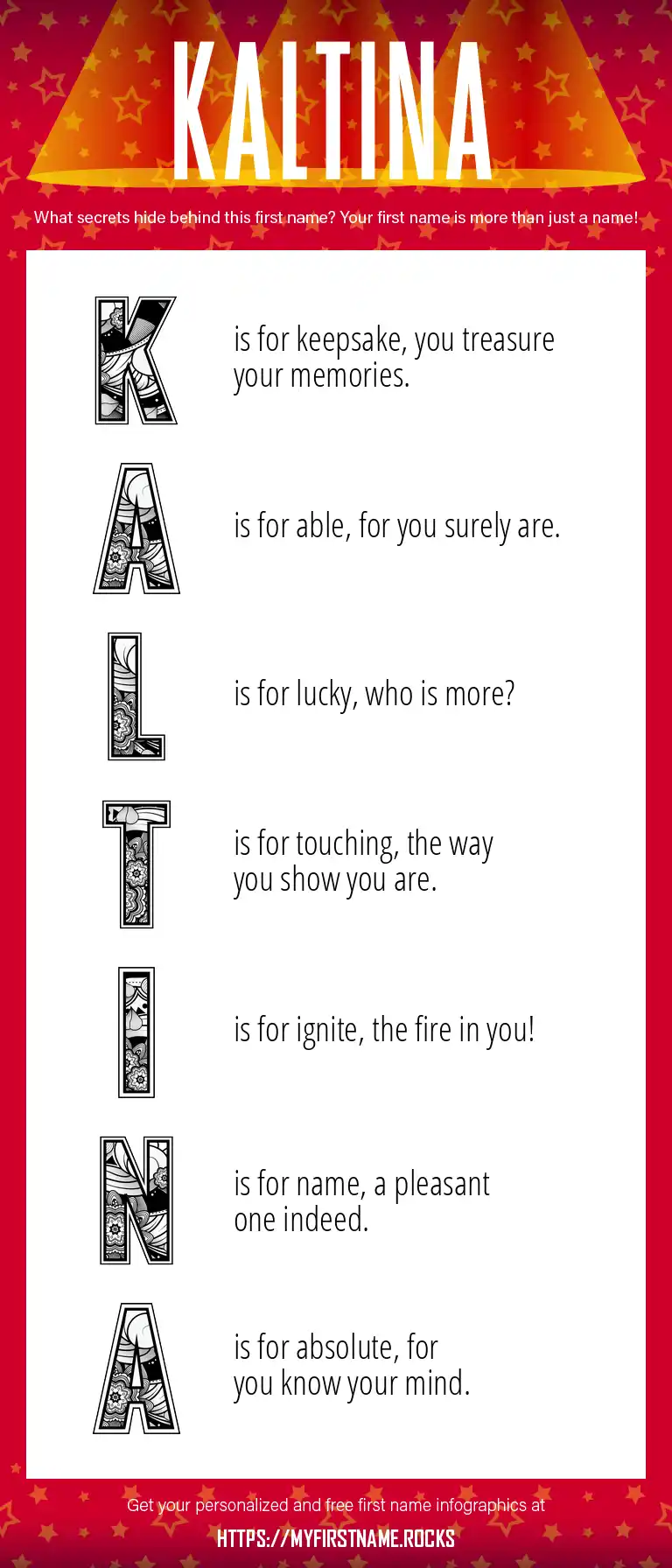 KALTINA

What secrets hide behind this first name? Your first name is more than just a name!

K is for keepsake, you treasure your memories.

A is for able, for you surely are.

L is for lucky, who is more?

T is for touching, the way you show you are.

I is for ignite, the fire in you!

N is for name, a pleasant one indeed.

A is for absolute, for you know your mind.

Get your personalized and free first name infographics at

HTTPS://MYFIRSTNAME.ROCKS