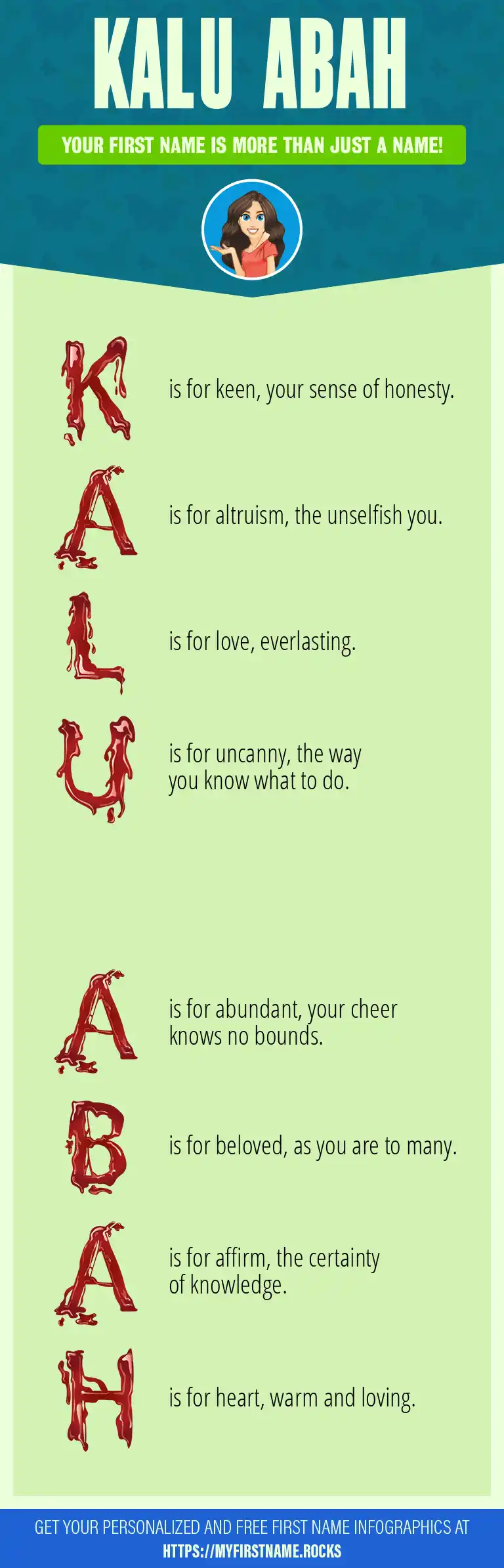 KALU ABAH

YOUR FIRST NAME IS MORE THAN JUST A NAME!

K is for keen, your sense of honesty.

A is for altruism, the unselfish you.

L is for love, everlasting.

U is for uncanny, the way you know what to do.

A is for abundant, your cheer knows no bounds.

B is for beloved, as you are to many.

A is for affirm, the certainty of knowledge.

H is for heart, warm and loving.

GET YOUR PERSONALIZED AND FREE FIRST NAME INFOGRAPHICS AT HTTPS://MYFIRSTNAME.ROCKS