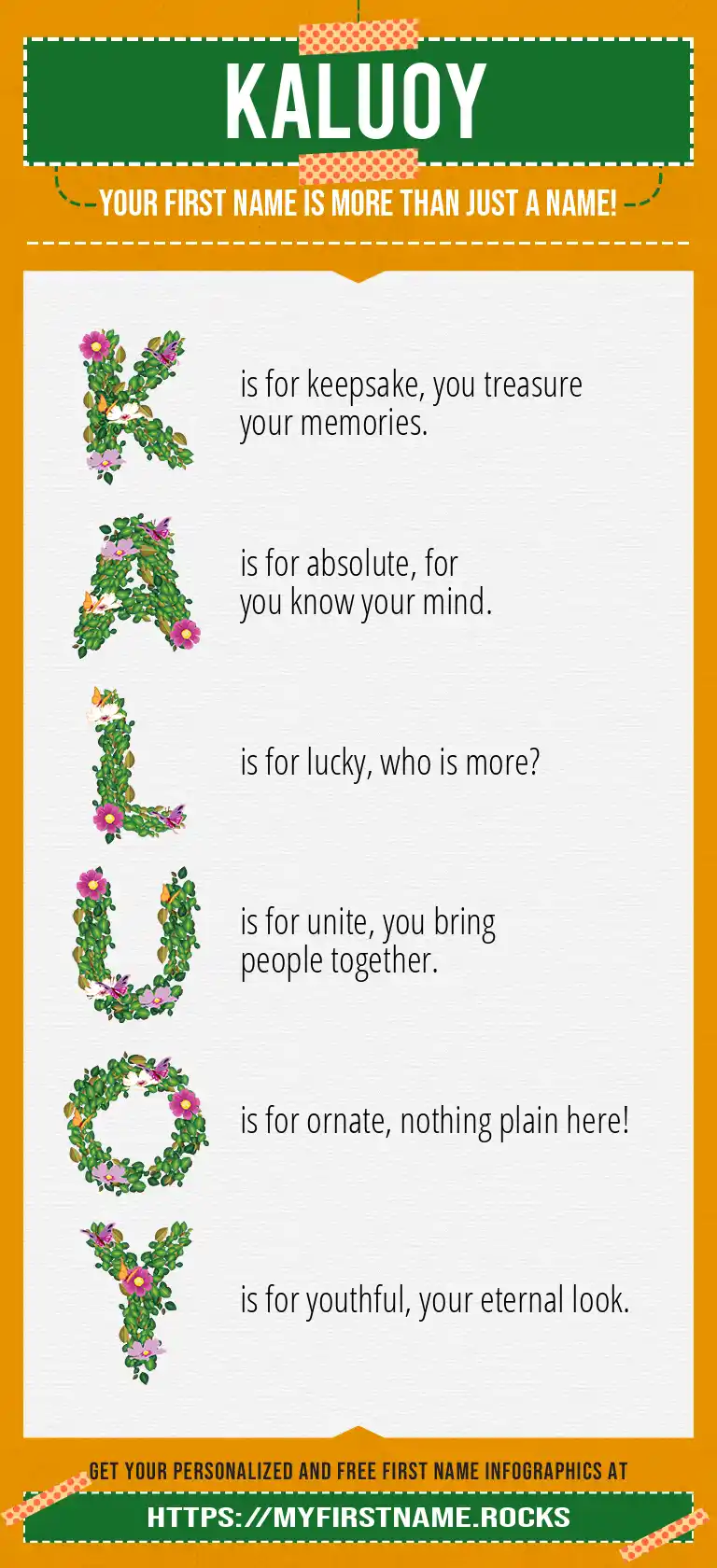 KALUOY

YOUR FIRST NAME IS MORE THAN JUST A NAME!

K is for keepsake, you treasure your memories.

A is for absolute, for you know your mind.

L is for lucky, who is more?

U is for unite, you bring people together.

O is for ornate, nothing plain here!

Y is for youthful, your eternal look.

GET YOUR PERSONALIZED AND FREE FIRST NAME INFOGRAPHICS AT

HTTPS://MYFIRSTNAME.ROCKS