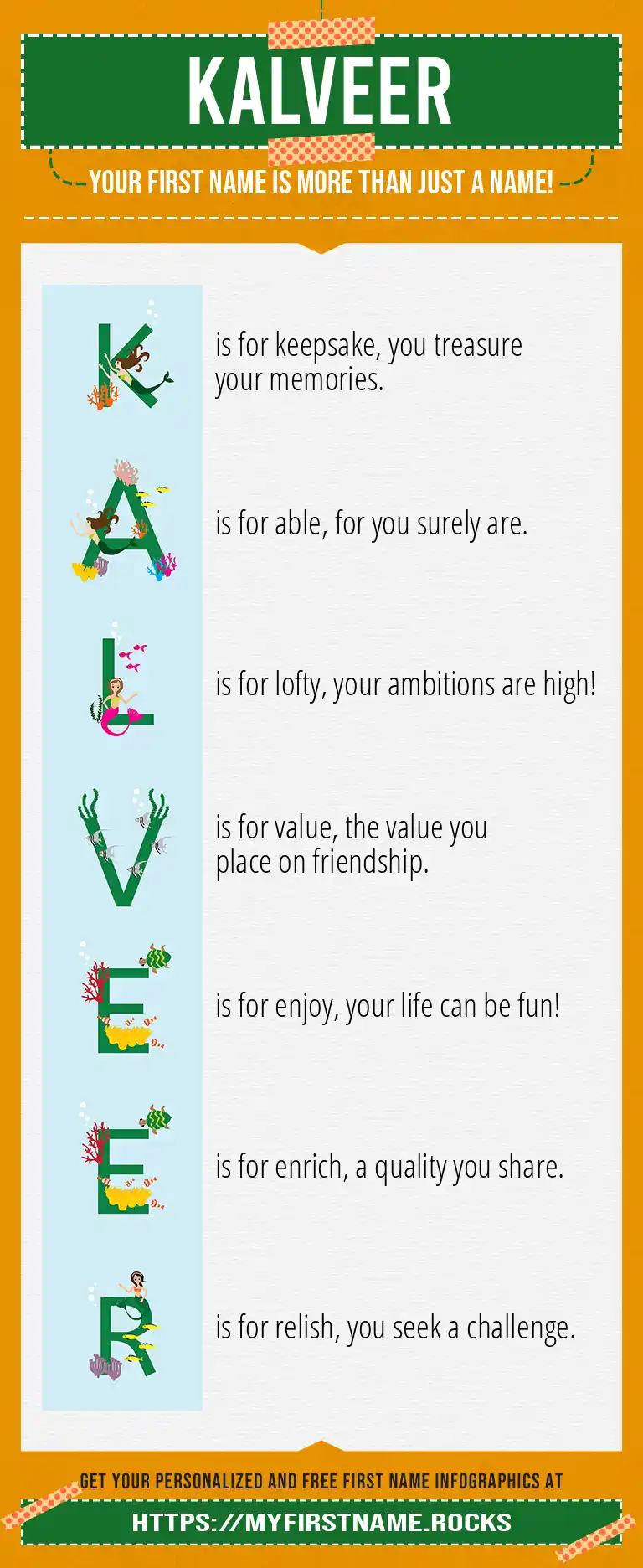 KALVEER

YOUR FIRST NAME IS MORE THAN JUST A NAME!

K is for keepsake, you treasure your memories.

A is for able, for you surely are.

L is for lofty, your ambitions are high!

V is for value, the value you place on friendship.

E is for enjoy, your life can be fun!

E is for enrich, a quality you share.

R is for relish, you seek a challenge.

GET YOUR PERSONALIZED AND FREE FIRST NAME INFOGRAPHICS AT

HTTPS://MYFIRSTNAME.ROCKS