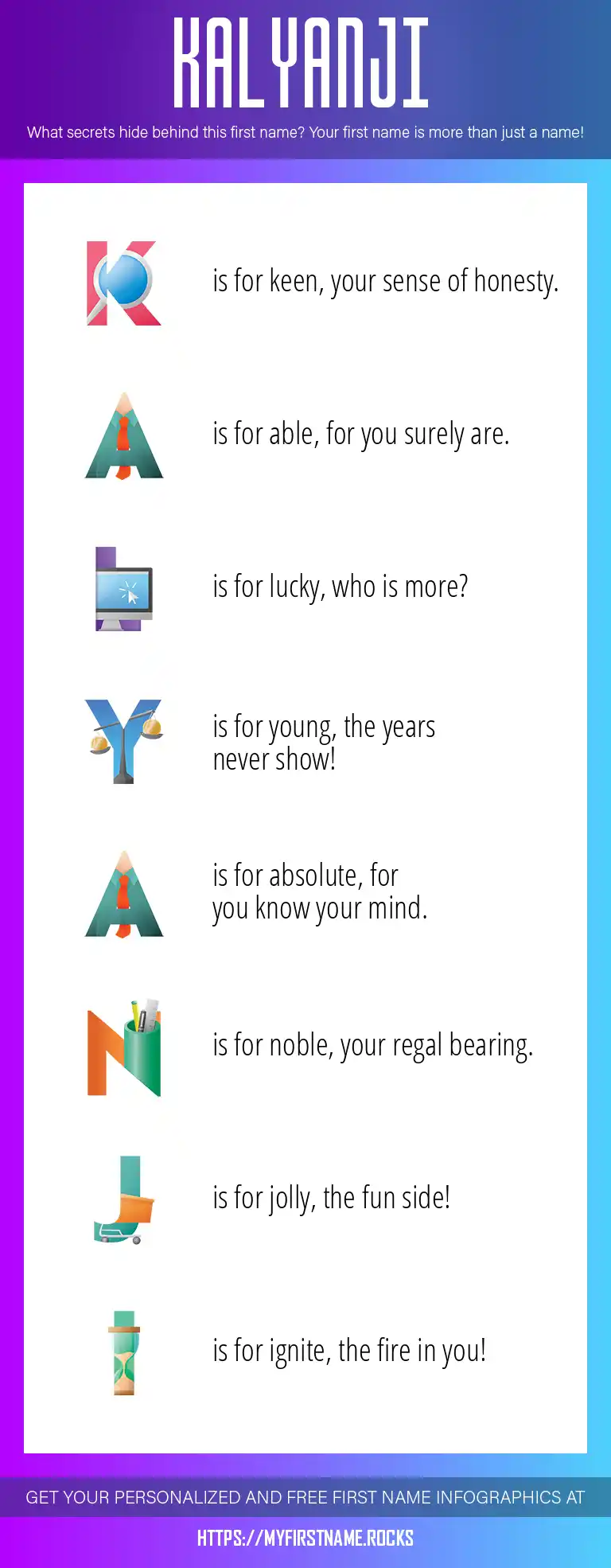 KALYANJI

What secrets hide behind this first name? Your first name is more than just a name!

K is for keen, your sense of honesty.

A is for able, for you surely are.

L is for lucky, who is more?

Y is for young, the years never show!

A is for absolute, for you know your mind.

N is for noble, your regal bearing.

J is for jolly, the fun side!

I is for ignite, the fire in you!

GET YOUR PERSONALIZED AND FREE FIRST NAME INFOGRAPHICS AT

HTTPS://MYFIRSTNAME.ROCKS