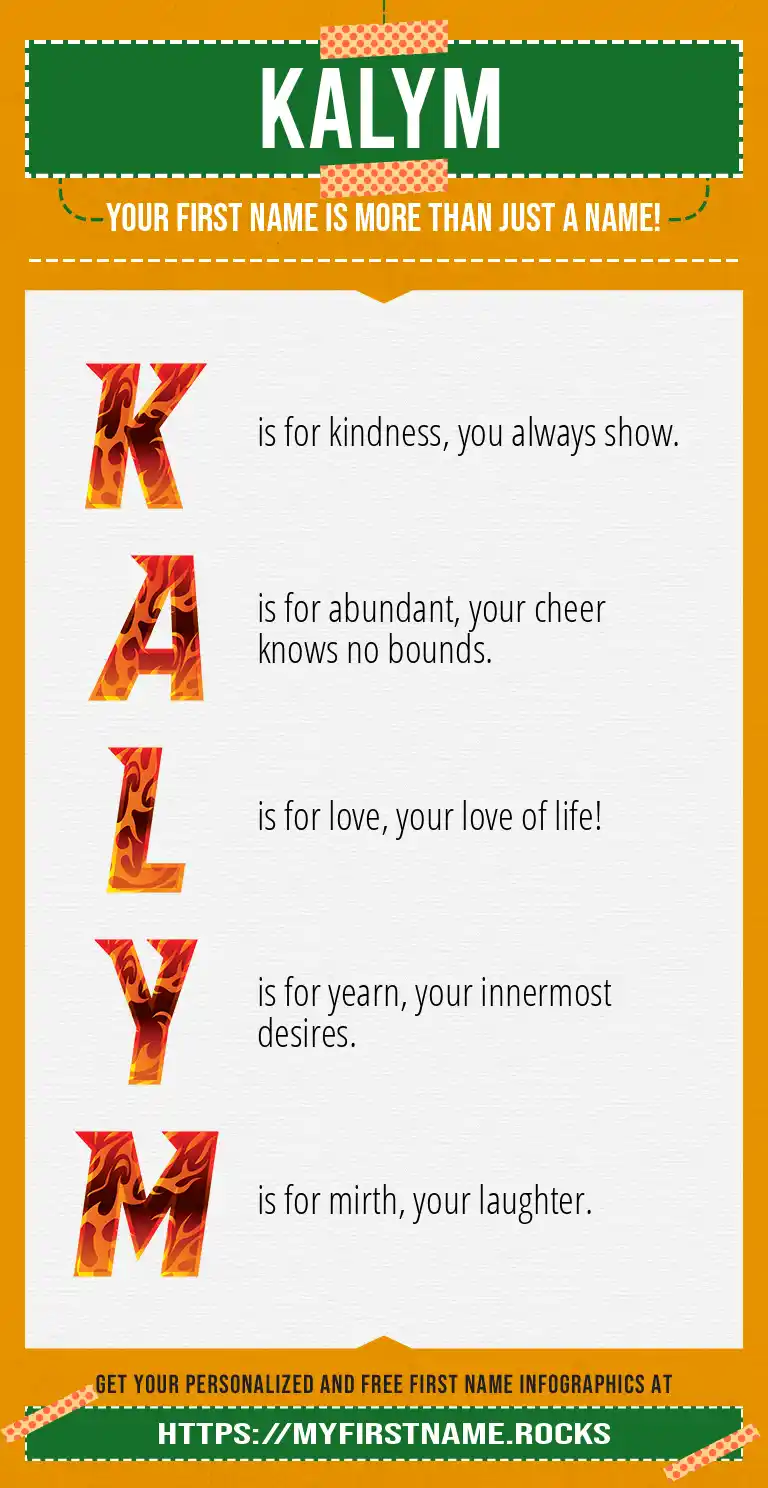 KALYM

YOUR FIRST NAME IS MORE THAN JUST A NAME!

K is for kindness, you always show.

A is for abundant, your cheer knows no bounds.

L is for love, your love of life!

Y is for yearn, your innermost desires.

M is for mirth, your laughter.

GET YOUR PERSONALIZED AND FREE FIRST NAME INFOGRAPHICS AT

HTTPS://MYFIRSTNAME.ROCKS