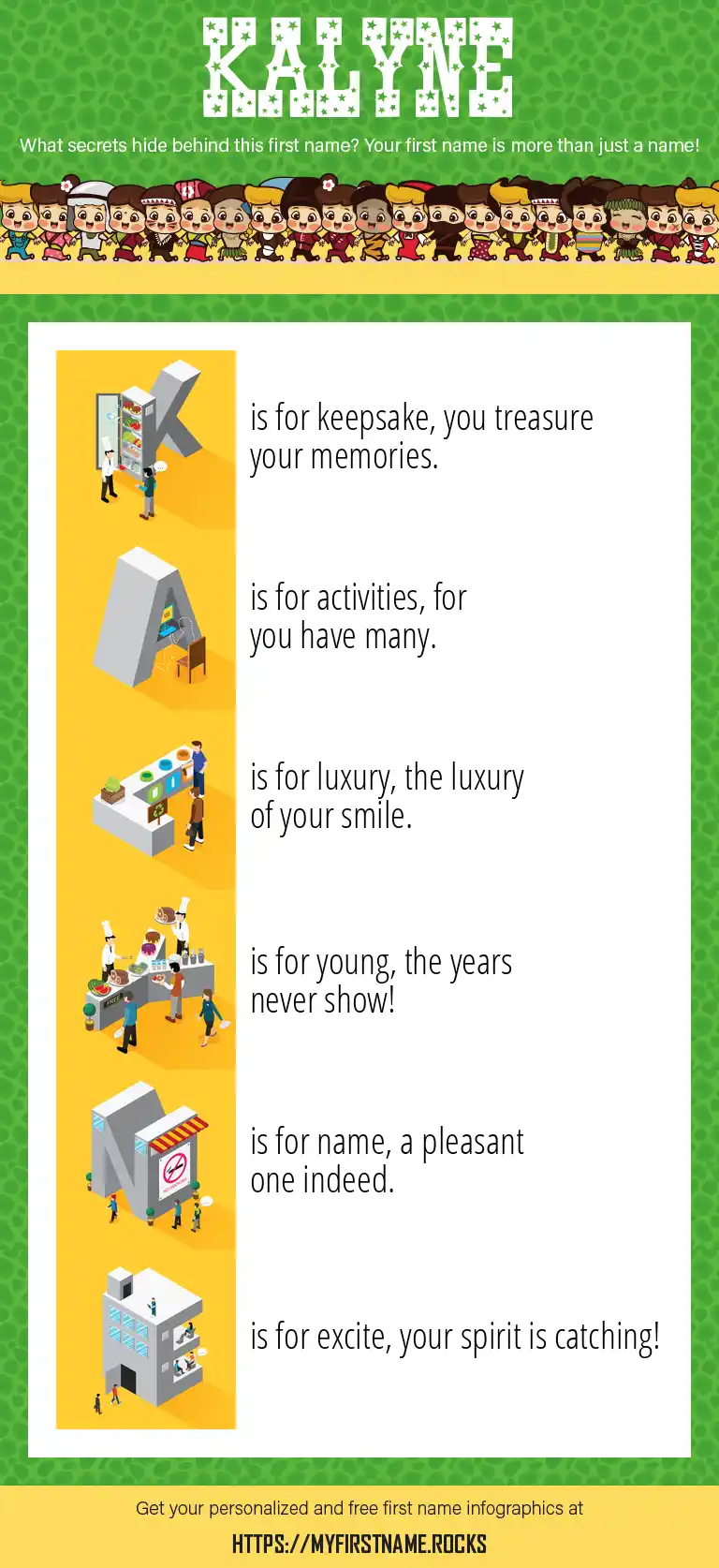 KALYNE

What secrets hide behind this first name? Your first name is more than just a name!

K is for keepsake, you treasure your memories.

A is for activities, for you have many.

L is for luxury, the luxury of your smile.

Y is for young, the years never show!

N is for name, a pleasant one indeed.

E is for excite, your spirit is catching!

Get your personalized and free first name infographics at

HTTPS://MYFIRSTNAME.ROCKS