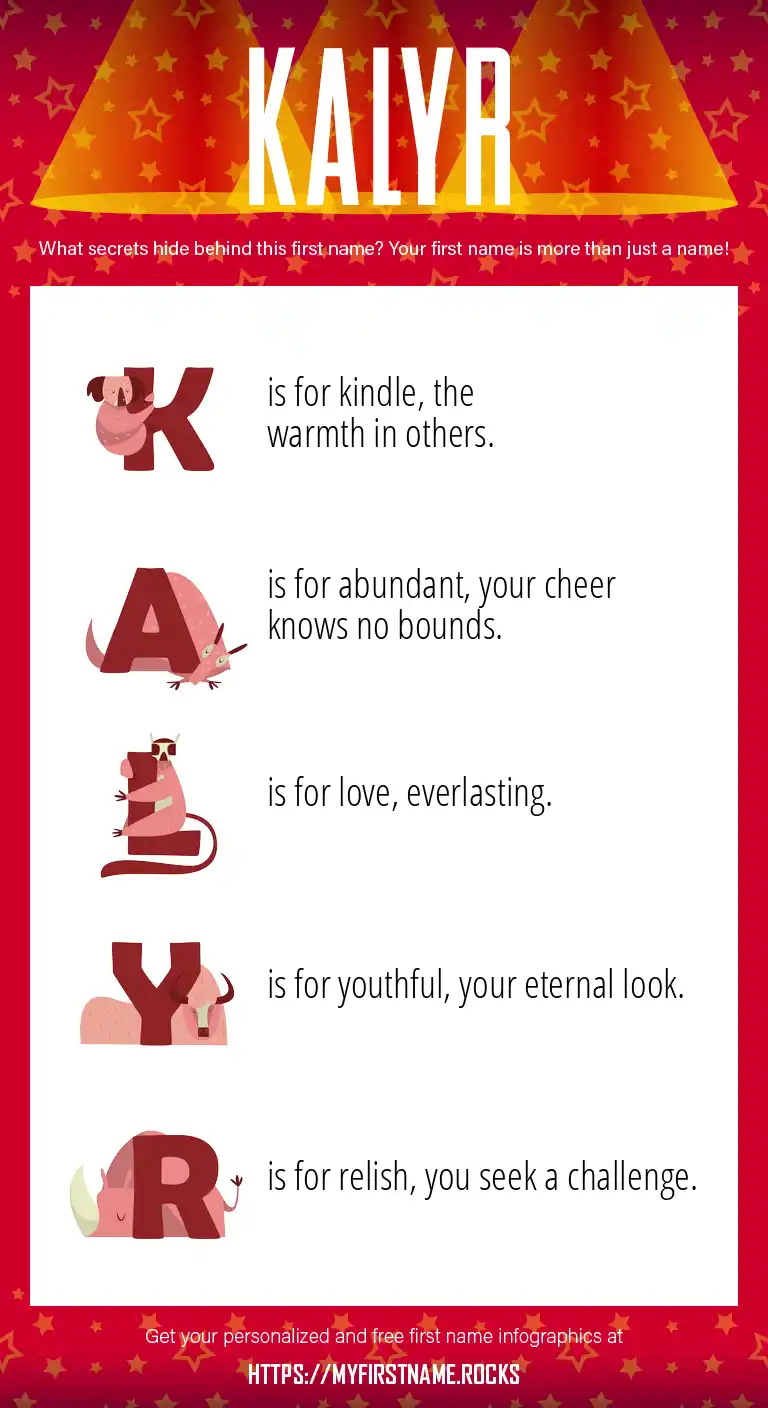 KALYR

What secrets hide behind this first name? Your first name is more than just a name!

K is for kindle, the warmth in others.

A is for abundant, your cheer knows no bounds.

L is for love, everlasting.

Y is for youthful, your eternal look.

R is for relish, you seek a challenge.

Get your personalized and free first name infographics at

HTTPS://MYFIRSTNAME.ROCKS