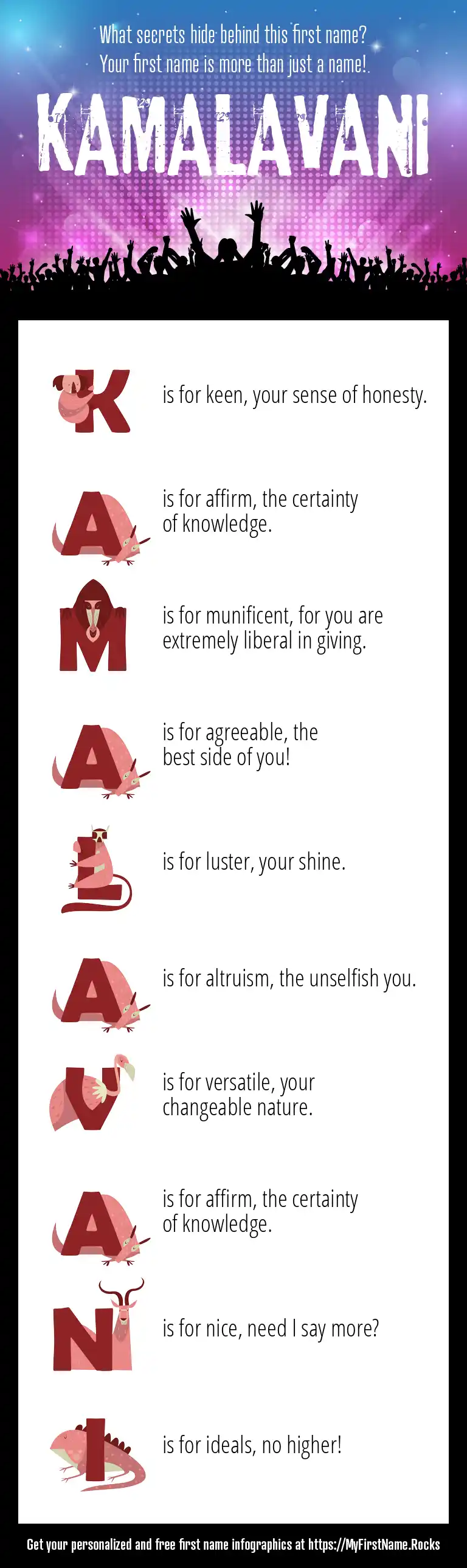 What secrets hide behind this first name?
Your first name is more than just a name!

KAMALAVANI

K is for keen, your sense of honesty.

A is for affirm, the certainty of knowledge.

M is for munificent, for you are extremely liberal in giving.

A is for agreeable, the best side of you!

L is for luster, your shine.

A is for altruism, the unselfish you.

V is for versatile, your changeable nature.

A is for affirm, the certainty of knowledge.

N is for nice, need I say more?

I is for ideals, no higher!

Get your personalized and free first name infographics at https://MyFirstName.Rocks