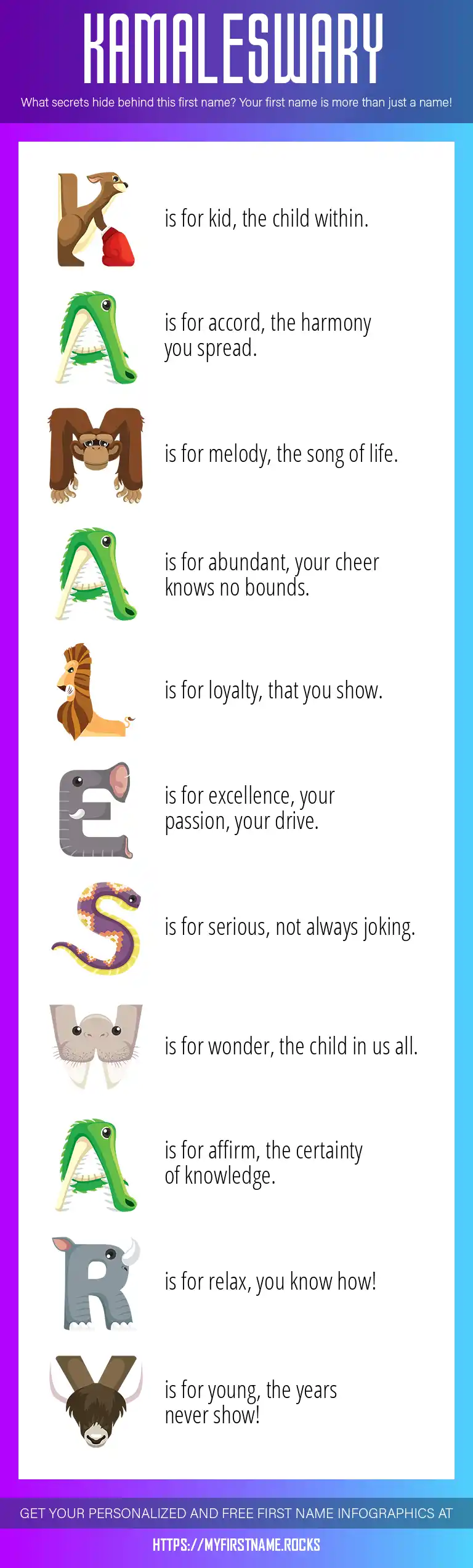 KAMALESWARY

What secrets hide behind this first name? Your first name is more than just a name!

K is for kid, the child within.

A is for accord, the harmony you spread.

M is for melody, the song of life.

A is for abundant, your cheer knows no bounds.

L is for loyalty, that you show.

E is for excellence, your passion, your drive.

S is for serious, not always joking.

W is for wonder, the child in us all.

A is for affirm, the certainty of knowledge.

R is for relax, you know how!

Y is for young, the years never show!

GET YOUR PERSONALIZED AND FREE FIRST NAME INFOGRAPHICS AT

HTTPS://MYFIRSTNAME.ROCKS