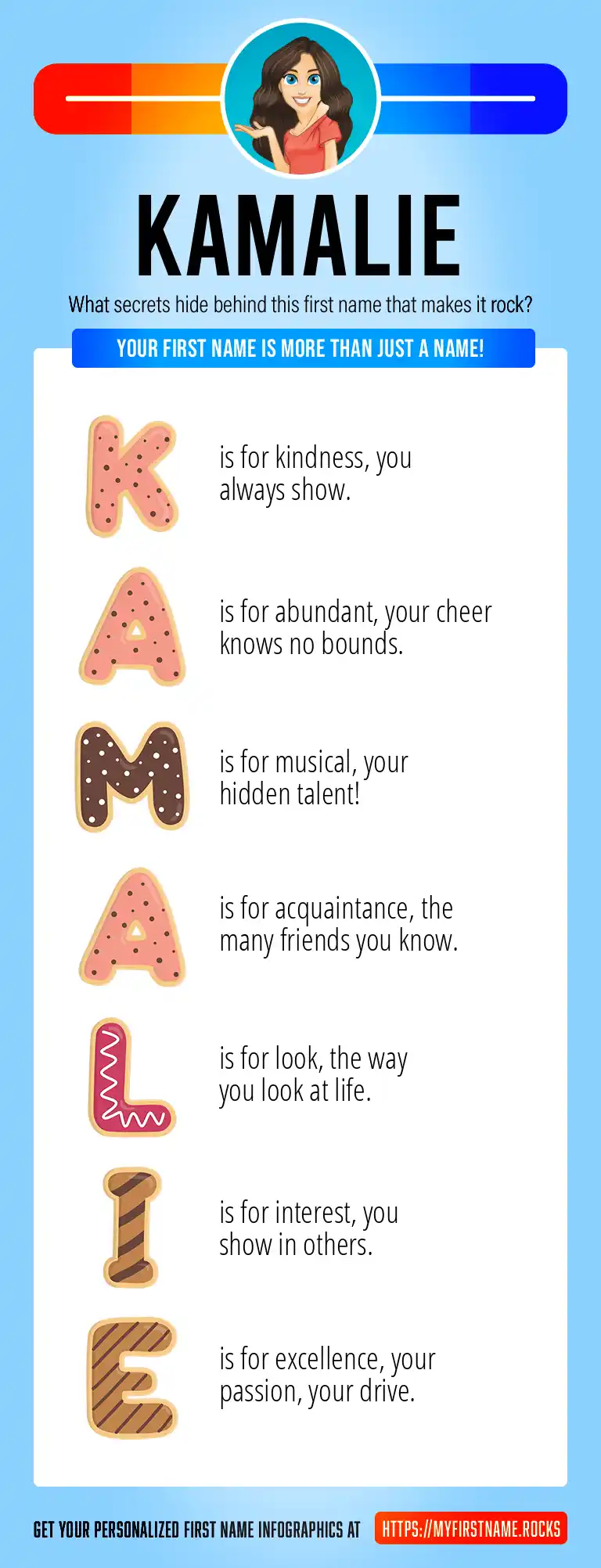 KAMALIE

What secrets hide behind this first name that makes it rock?

YOUR FIRST NAME IS MORE THAN JUST A NAME!

K is for kindness, you always show.

A is for abundant, your cheer knows no bounds.

M is for musical, your hidden talent!

A is for acquaintance, the many friends you know.

L is for look, the way you look at life.

I is for interest, you show in others.

E is for excellence, your passion, your drive.

GET YOUR PERSONALIZED FIRST NAME INFOGRAPHICS AT HTTPS://MYFIRSTNAME.ROCKS