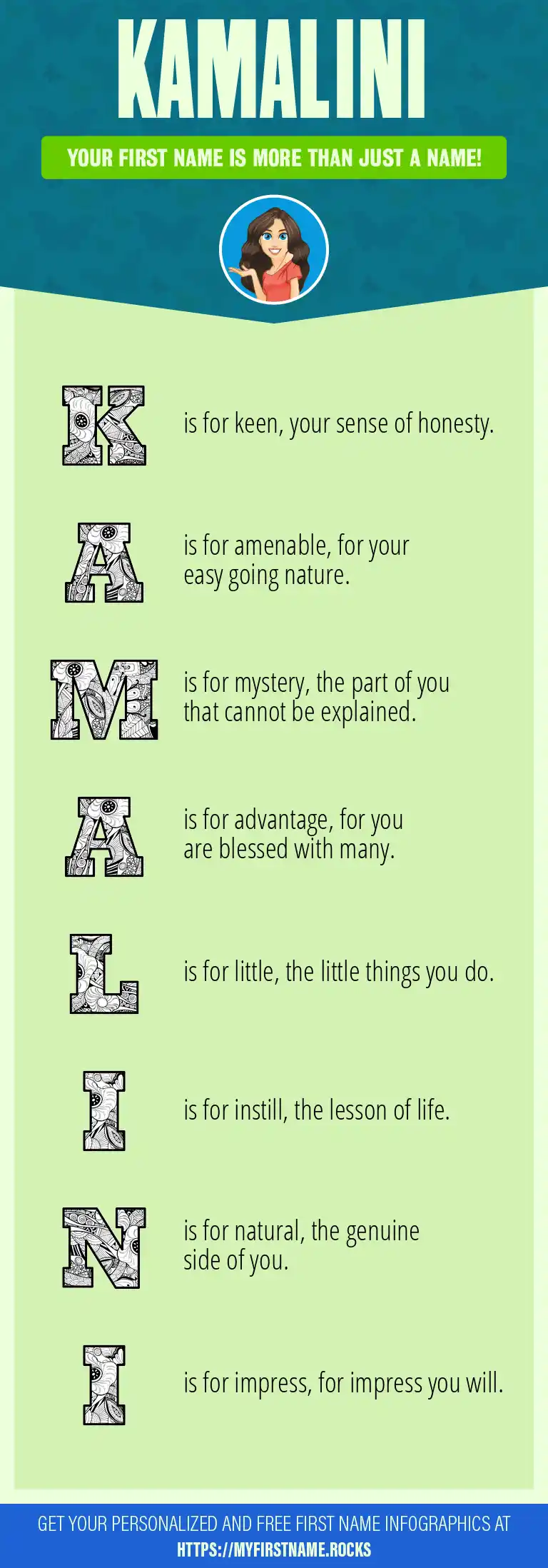 KAMALINI

YOUR FIRST NAME IS MORE THAN JUST A NAME!

K is for keen, your sense of honesty.

A is for amenable, for your easy going nature.

M is for mystery, the part of you that cannot be explained.

A is for advantage, for you are blessed with many.

L is for little, the little things you do.

I is for instill, the lesson of life.

N is for natural, the genuine side of you.

I is for impress, for impress you will.

GET YOUR PERSONALIZED AND FREE FIRST NAME INFOGRAPHICS AT HTTPS://MYFIRSTNAME.ROCKS