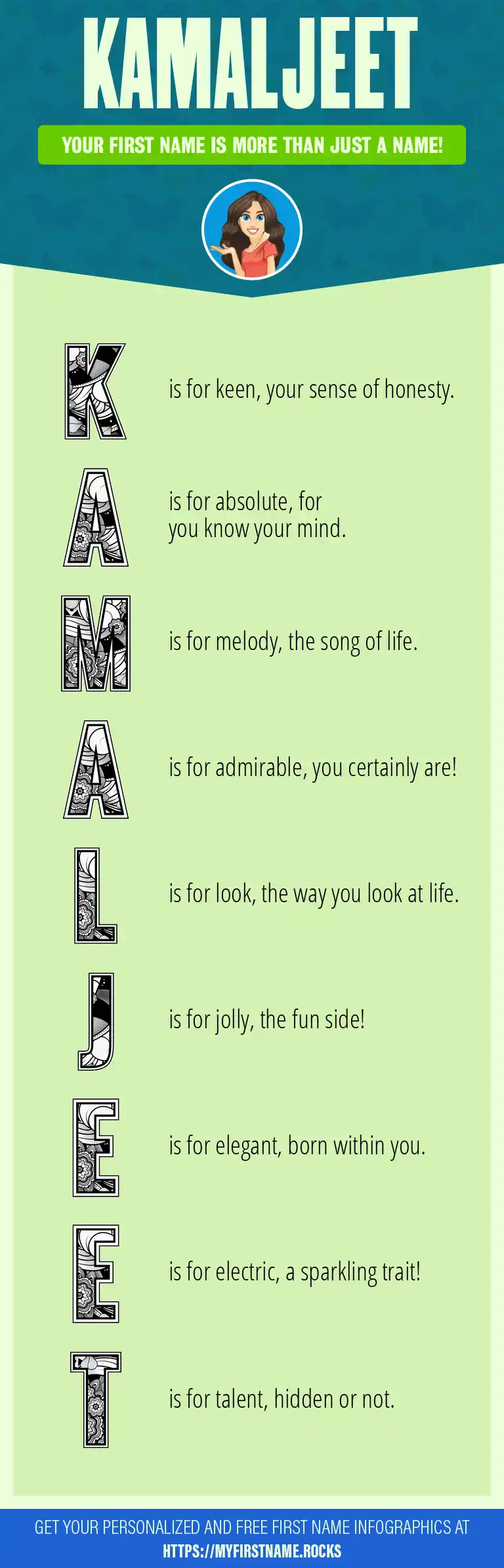 KAMALJEET

YOUR FIRST NAME IS MORE THAN JUST A NAME!

K is for keen, your sense of honesty.

A is for absolute, for you know your mind.

M is for melody, the song of life.

A is for admirable, you certainly are!

L is for look, the way you look at life.

J is for jolly, the fun side!

E is for elegant, born within you.

E is for electric, a sparkling trait!

T is for talent, hidden or not.

GET YOUR PERSONALIZED AND FREE FIRST NAME INFOGRAPHICS AT HTTPS://MYFIRSTNAME.ROCKS