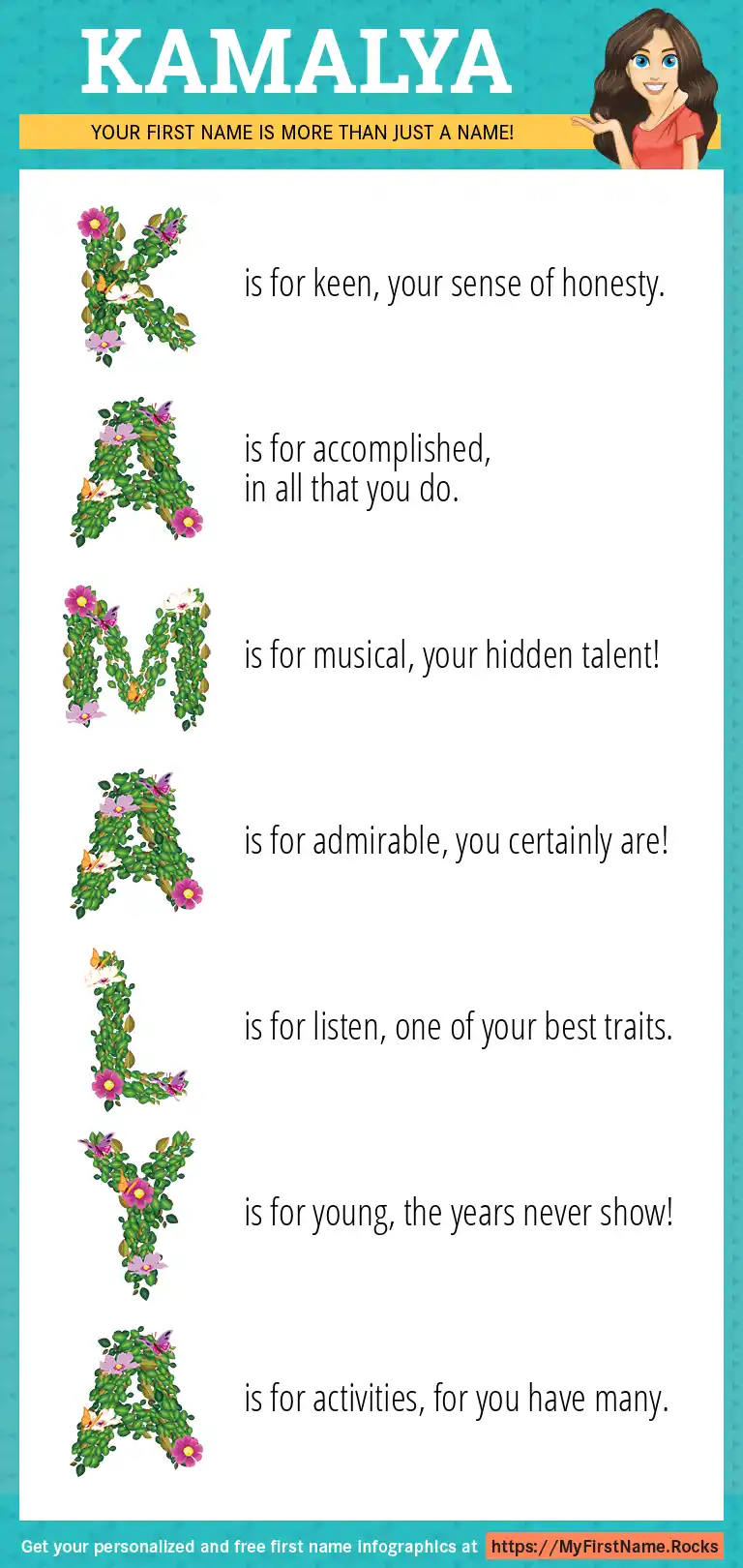 KAMALYA

YOUR FIRST NAME IS MORE THAN JUST A NAME!

K is for keen, your sense of honesty.

A is for accomplished, in all that you do.

M is for musical, your hidden talent!

A is for admirable, you certainly are!

L is for listen, one of your best traits.

Y is for young, the years never show!

A is for activities, for you have many.

Get your personalized and free first name infographics at https://MyFirstName.Rocks