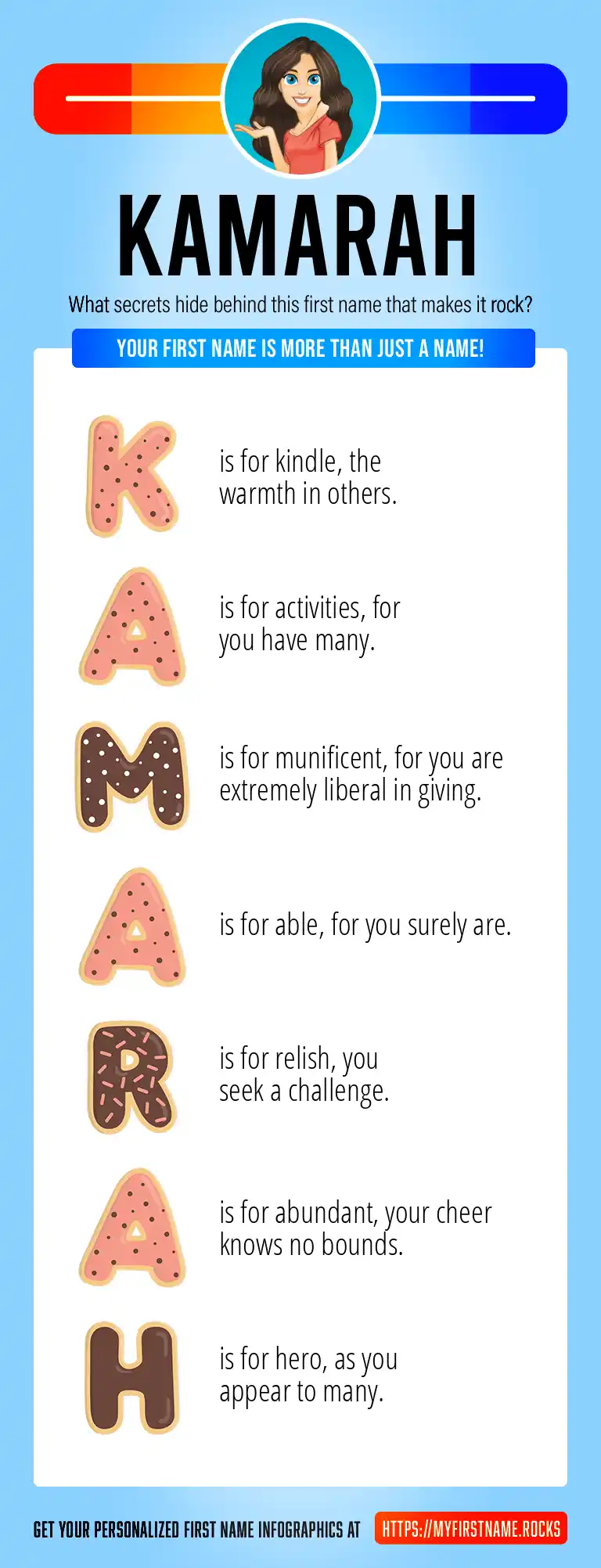 KAMARAH

What secrets hide behind this first name that makes it rock?

YOUR FIRST NAME IS MORE THAN JUST A NAME!

K is for kindle, the warmth in others.

A is for activities, for you have many.

M is for munificent, for you are extremely liberal in giving.

A is for able, for you surely are.

R is for relish, you seek a challenge.

A is for abundant, your cheer knows no bounds.

H is for hero, as you appear to many.

GET YOUR PERSONALIZED FIRST NAME INFOGRAPHICS AT HTTPS://MYFIRSTNAME.ROCKS