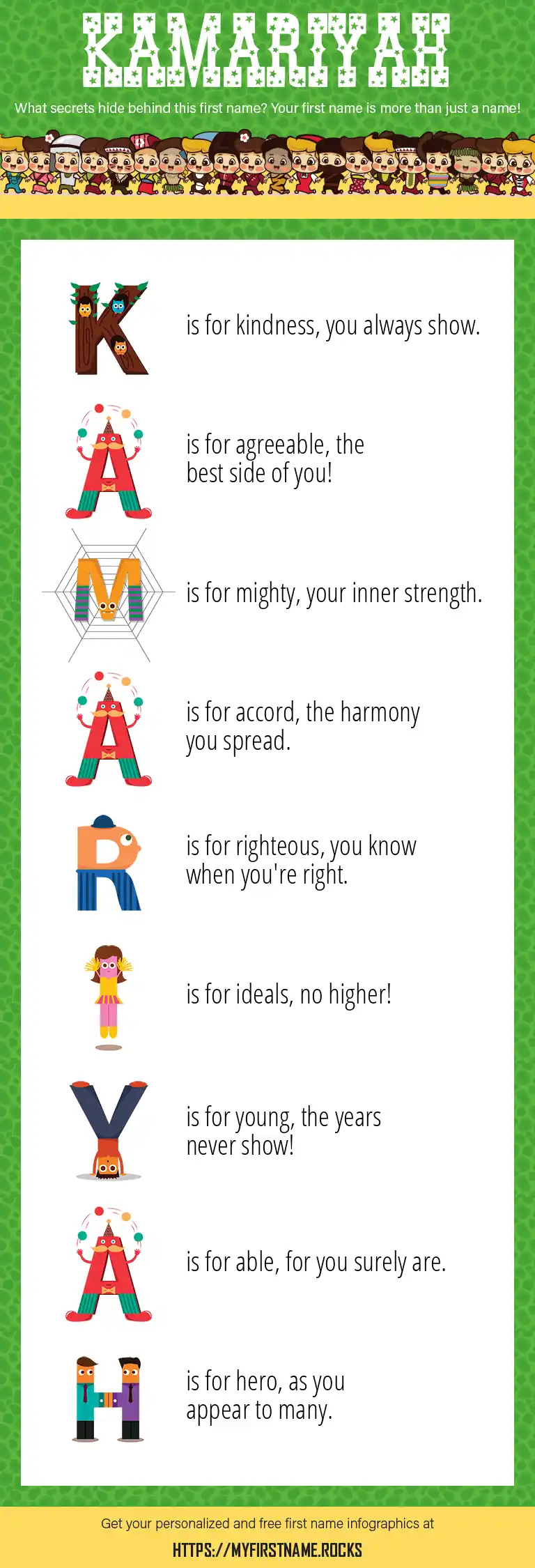 KAMARIYAH

What secrets hide behind this first name? Your first name is more than just a name!

K is for kindness, you always show.

A is for agreeable, the best side of you!

M is for mighty, your inner strength.

A is for accord, the harmony you spread.

R is for righteous, you know when you're right.

I is for ideals, no higher!

Y is for young, the years never show!

A is for able, for you surely are.

H is for hero, as you appear to many.

Get your personalized and free first name infographics at

HTTPS://MYFIRSTNAME.ROCKS