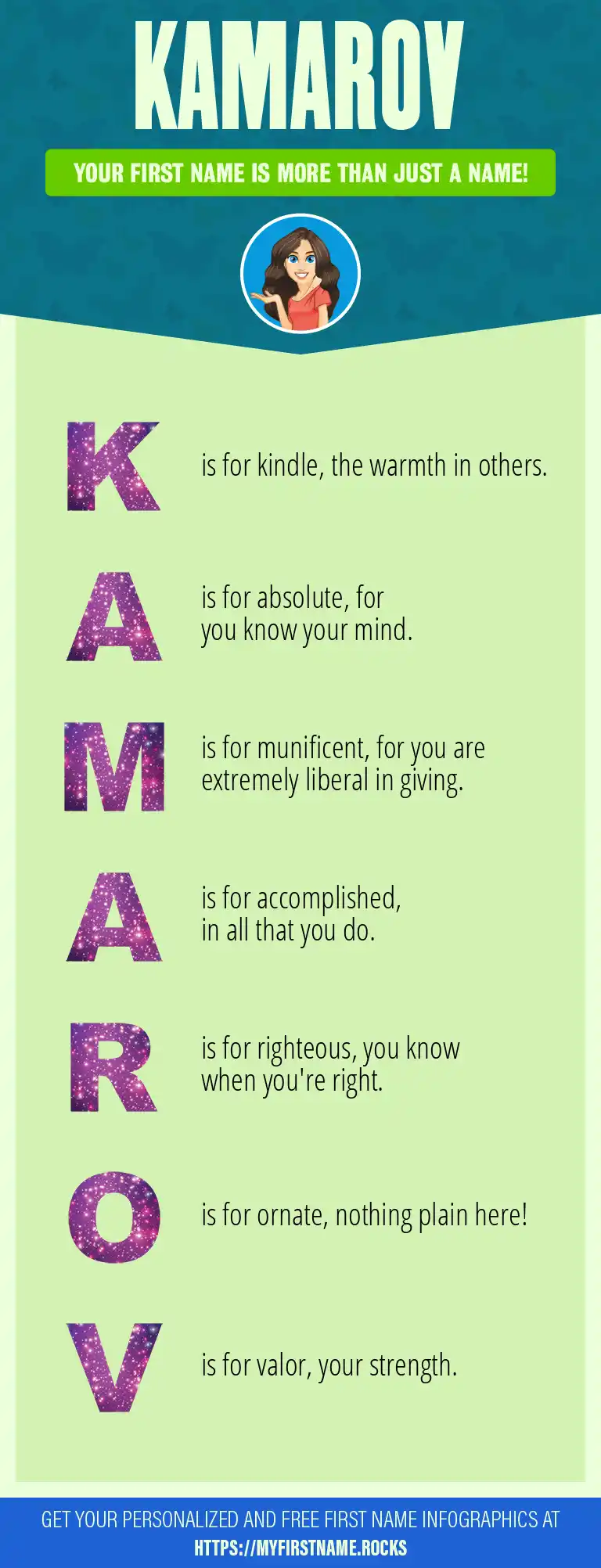 KAMAROV

YOUR FIRST NAME IS MORE THAN JUST A NAME!

K is for kindle, the warmth in others.

A is for absolute, for you know your mind.

M is for munificent, for you are extremely liberal in giving.

A is for accomplished, in all that you do.

R is for righteous, you know when you're right.

O is for ornate, nothing plain here!

V is for valor, your strength.

GET YOUR PERSONALIZED AND FREE FIRST NAME INFOGRAPHICS AT HTTPS://MYFIRSTNAME.ROCKS